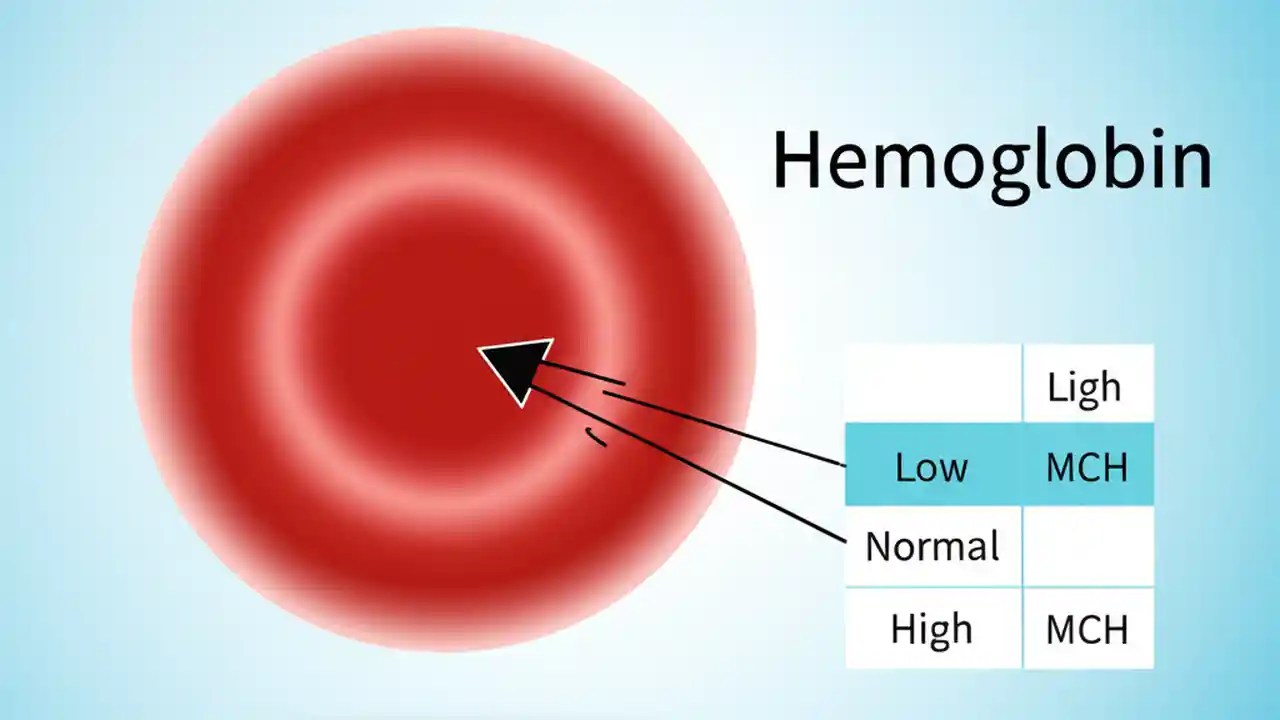 Hemoglobin

| | Ligh |
|---|---|
| Low | MCH |
| Normal | |
| High | MCH |