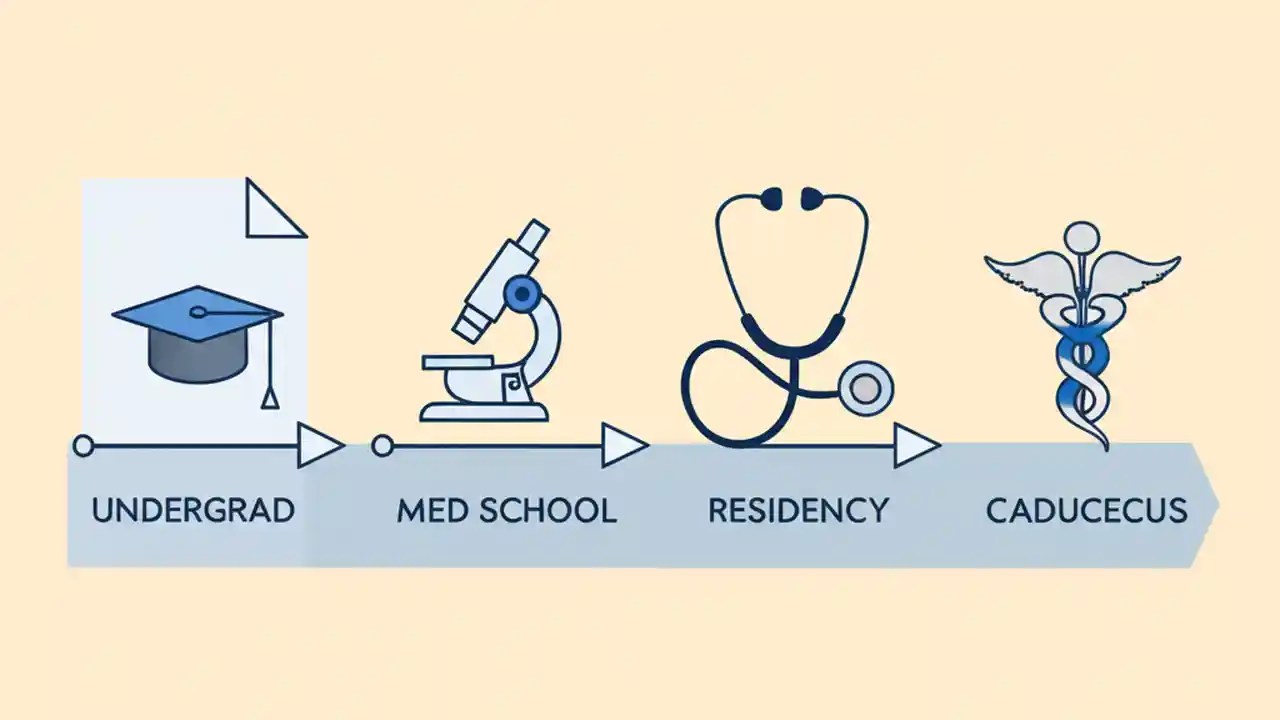 UNDERGRAD

MED SCHOOL

RESIDENCY

CADUCECUS