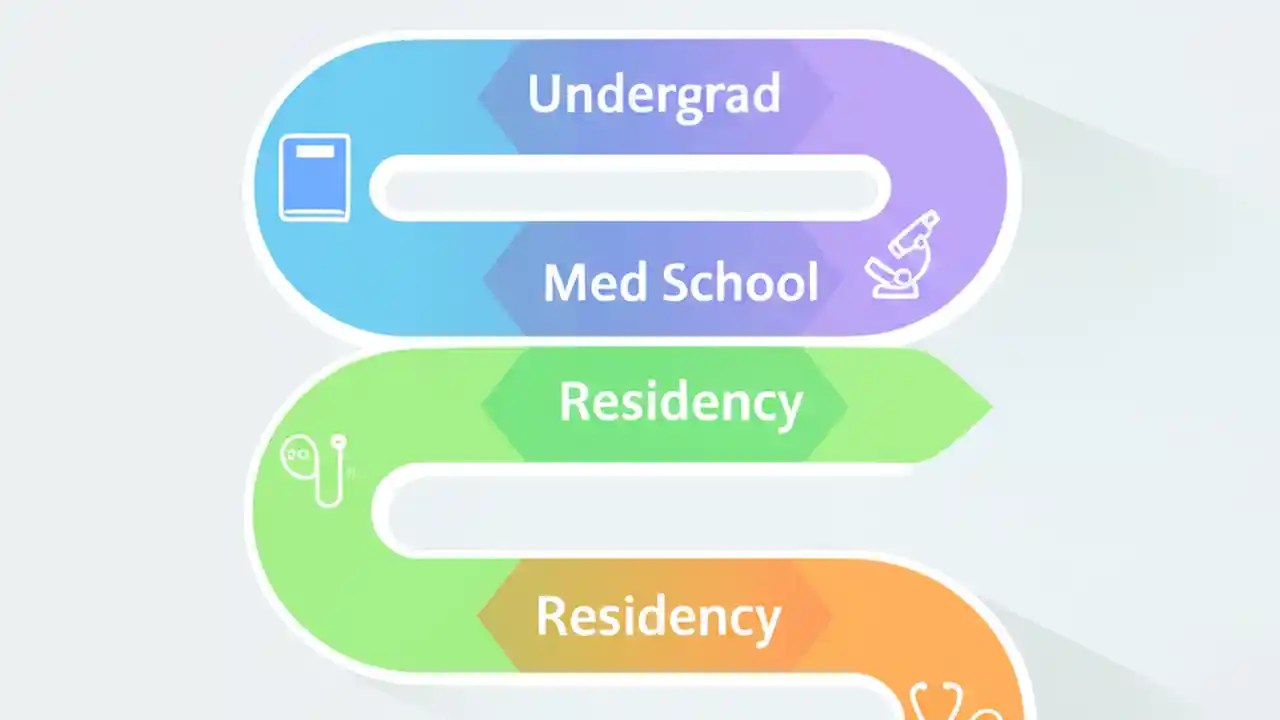 Undergrad

Med School

Residency

Residency