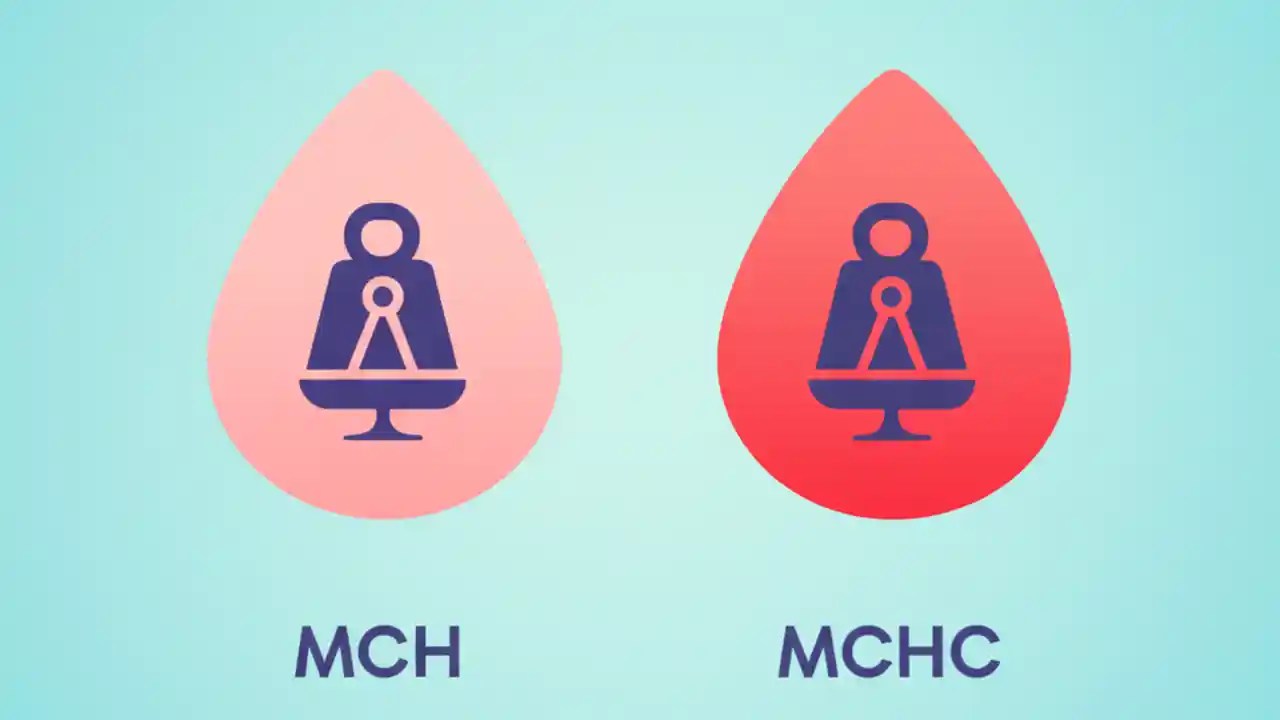 MCH

MCHC