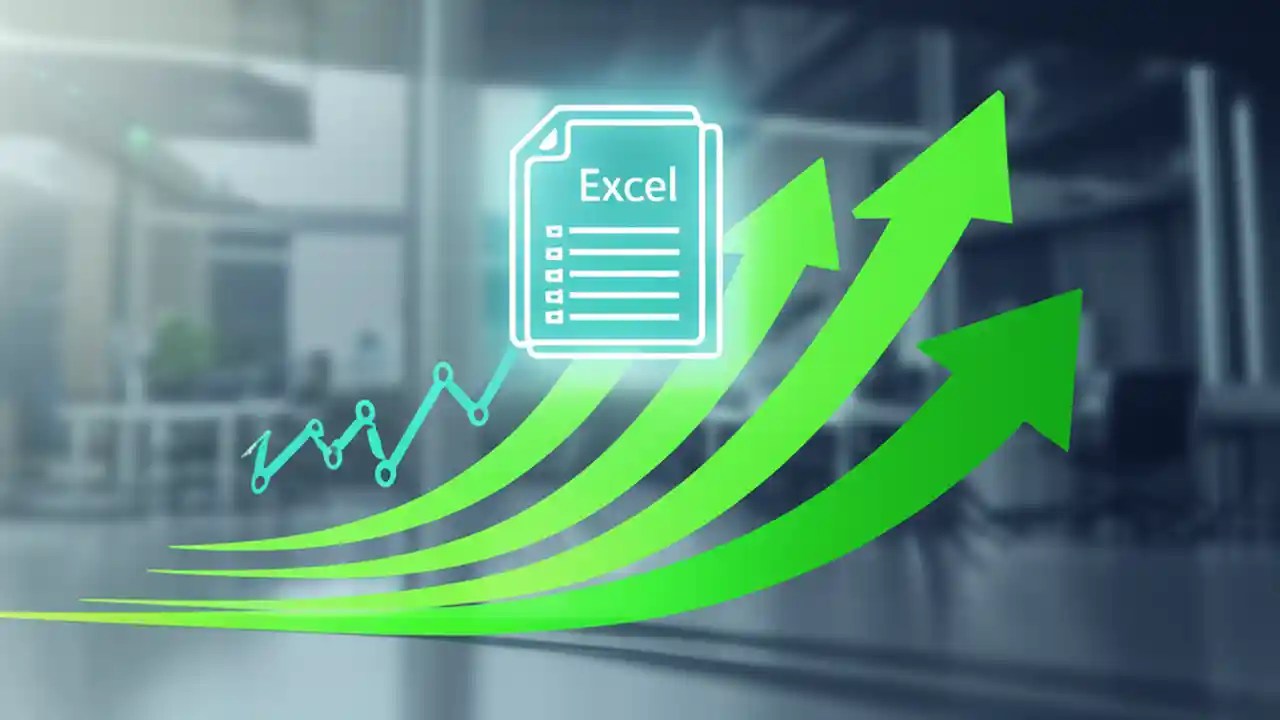 Excel