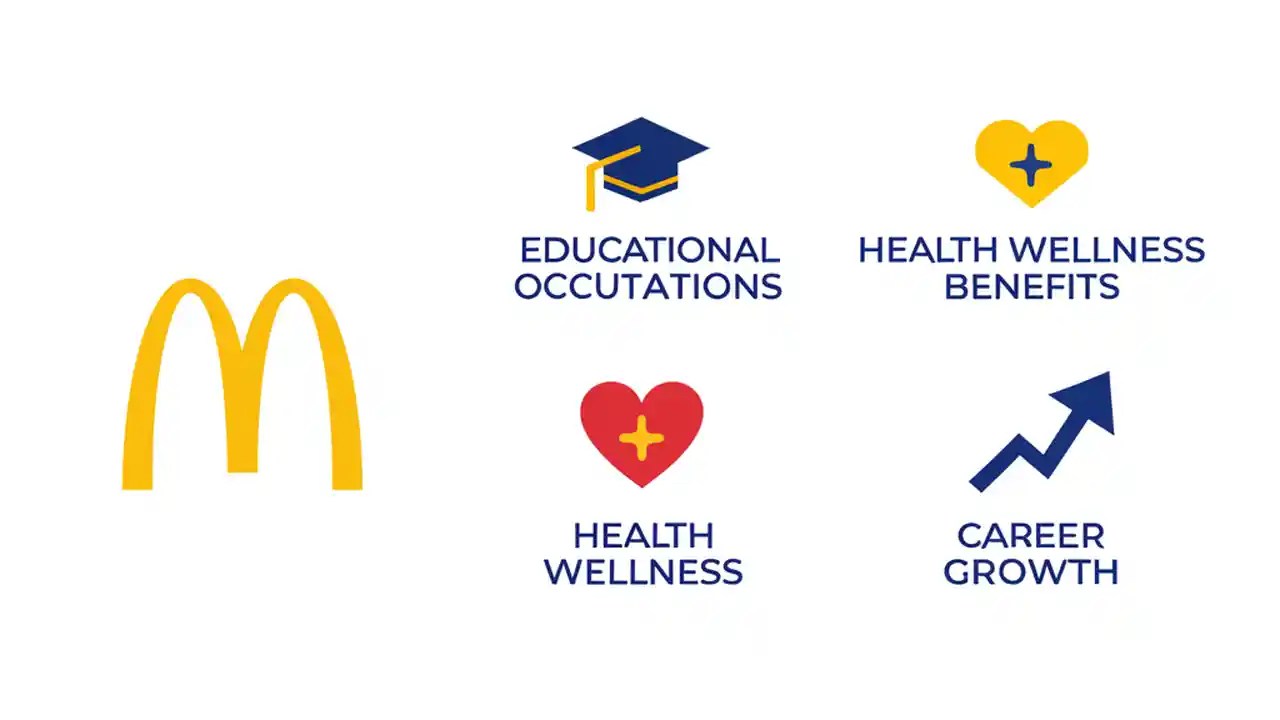 EDUCATIONAL OCCUTATIONS

HEALTH WELLNESS BENEFITS

HEALTH WELLNESS

CAREER GROWTH