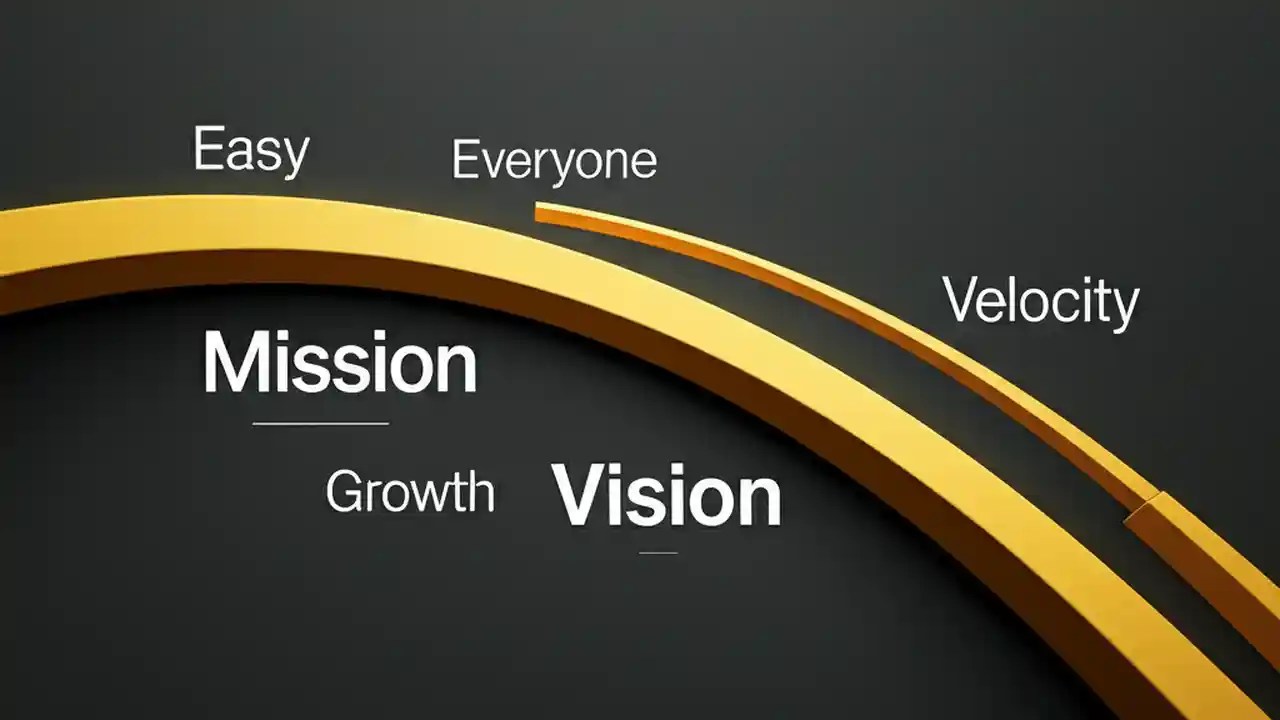 Easy

Everyone

Velocity

Mission

Growth

Vision