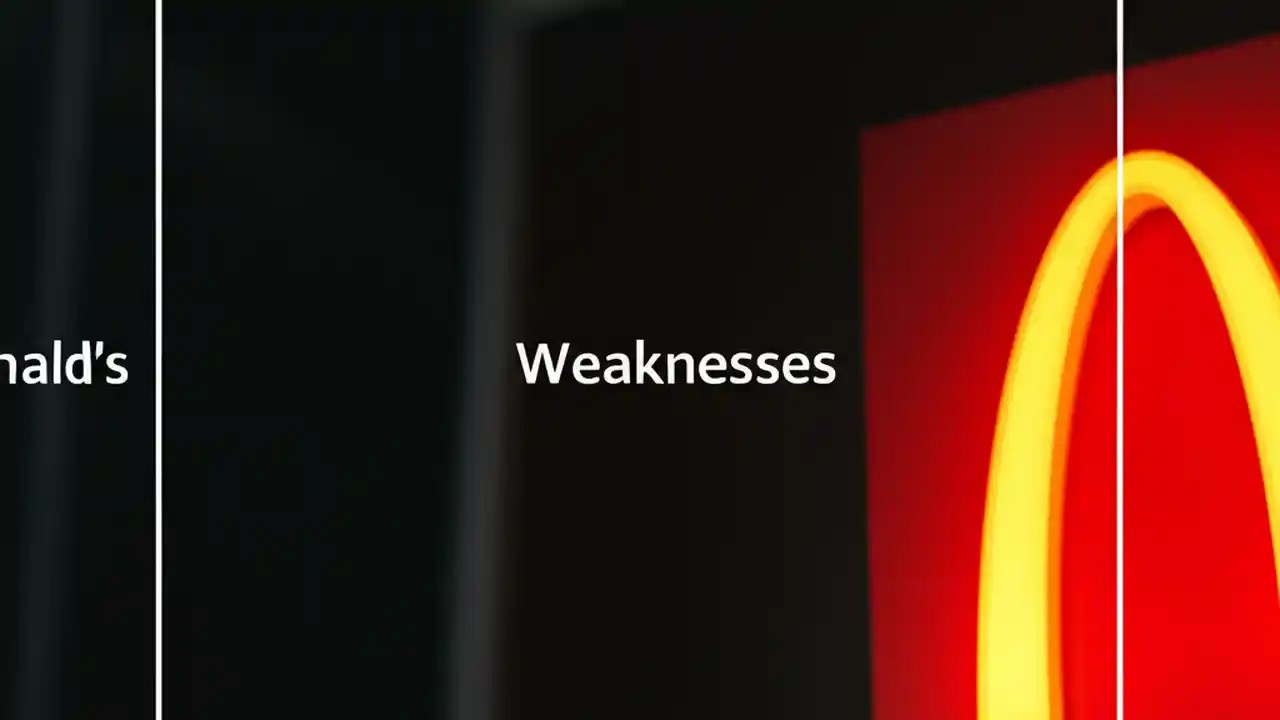 nald's

Weaknesses