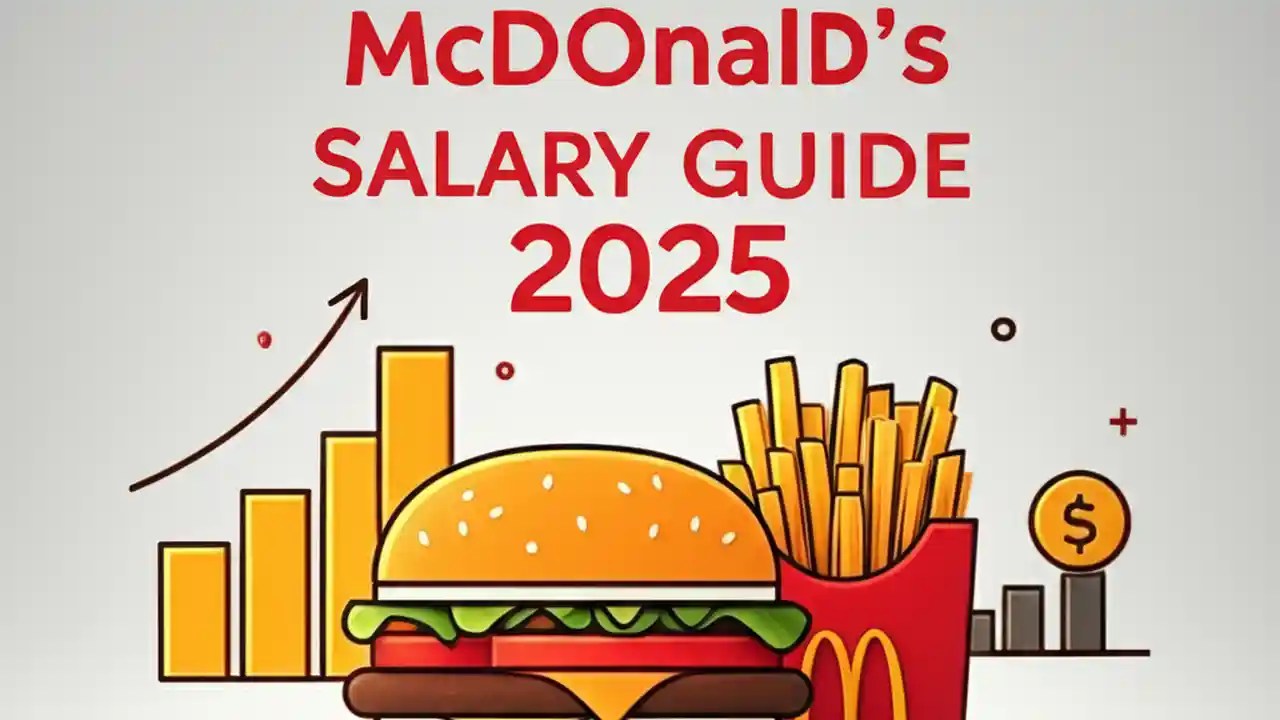 McDOnalD's
SALARY GUIDE
2025

$