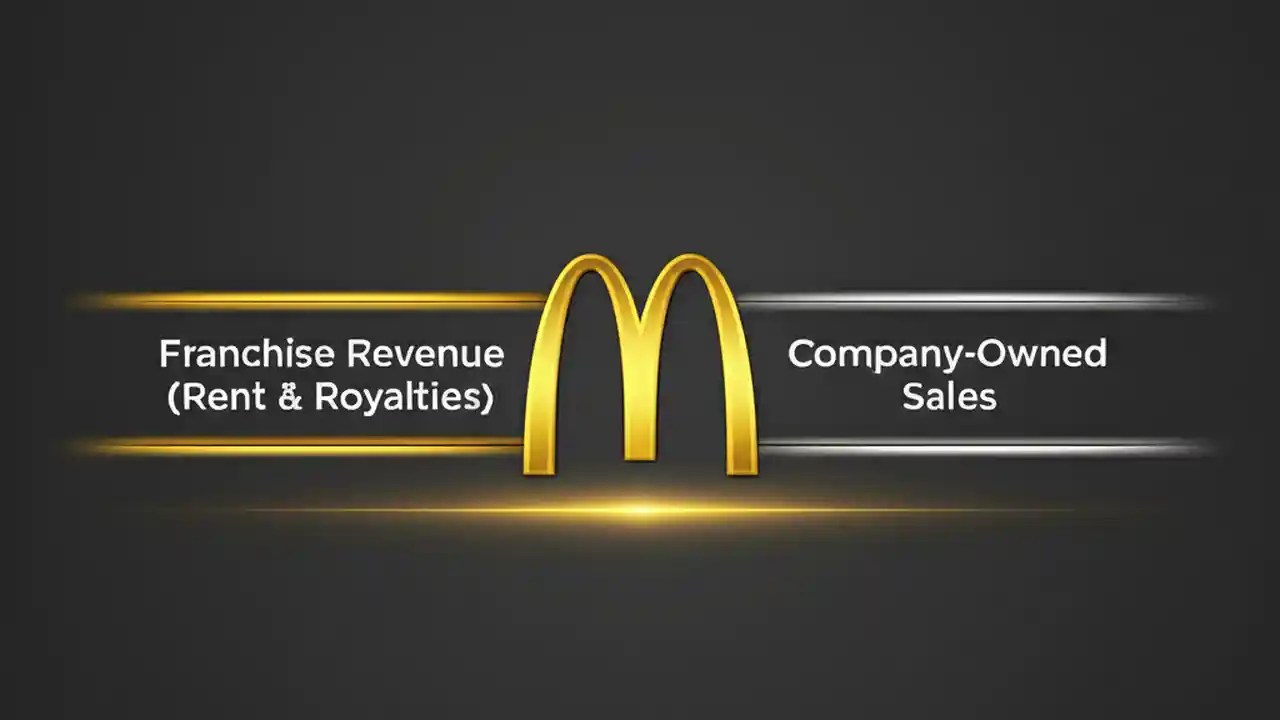 Franchise Revenue (Rent & Royalties)

Company-Owned Sales