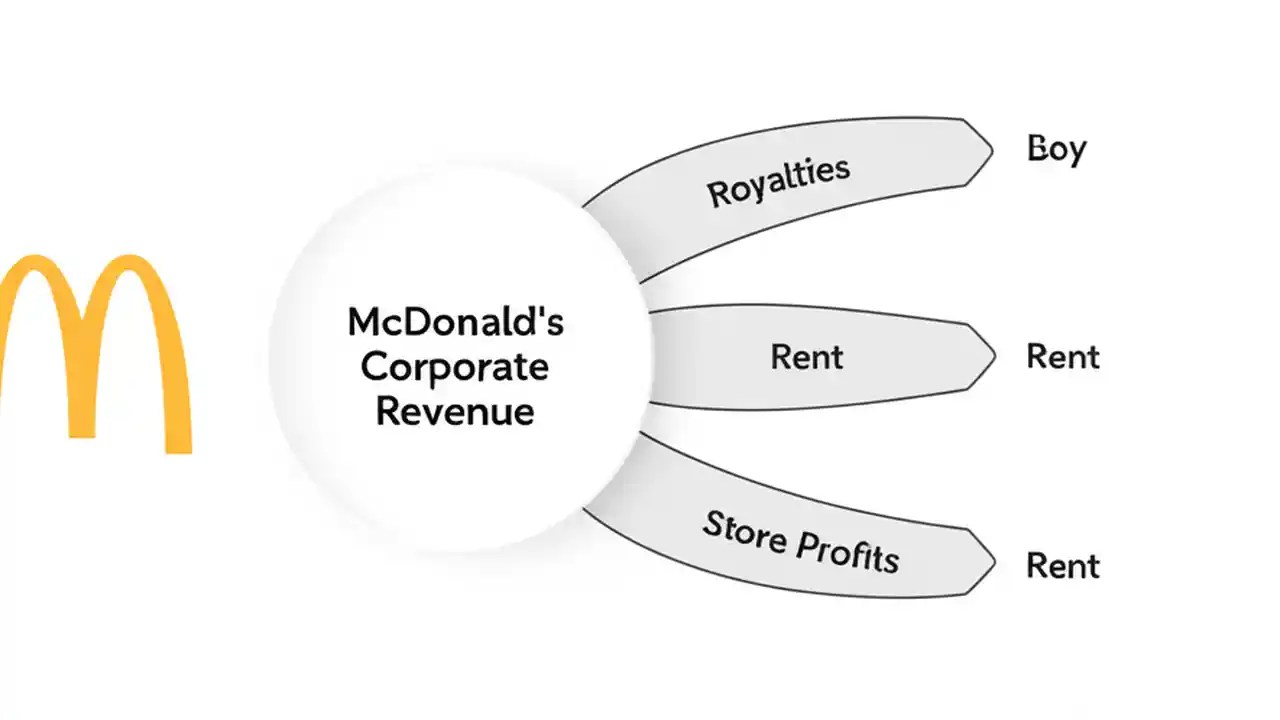 McDonald's Corporate Revenue

Royalties

Boy

Rent

Rent

Store Profits

Rent