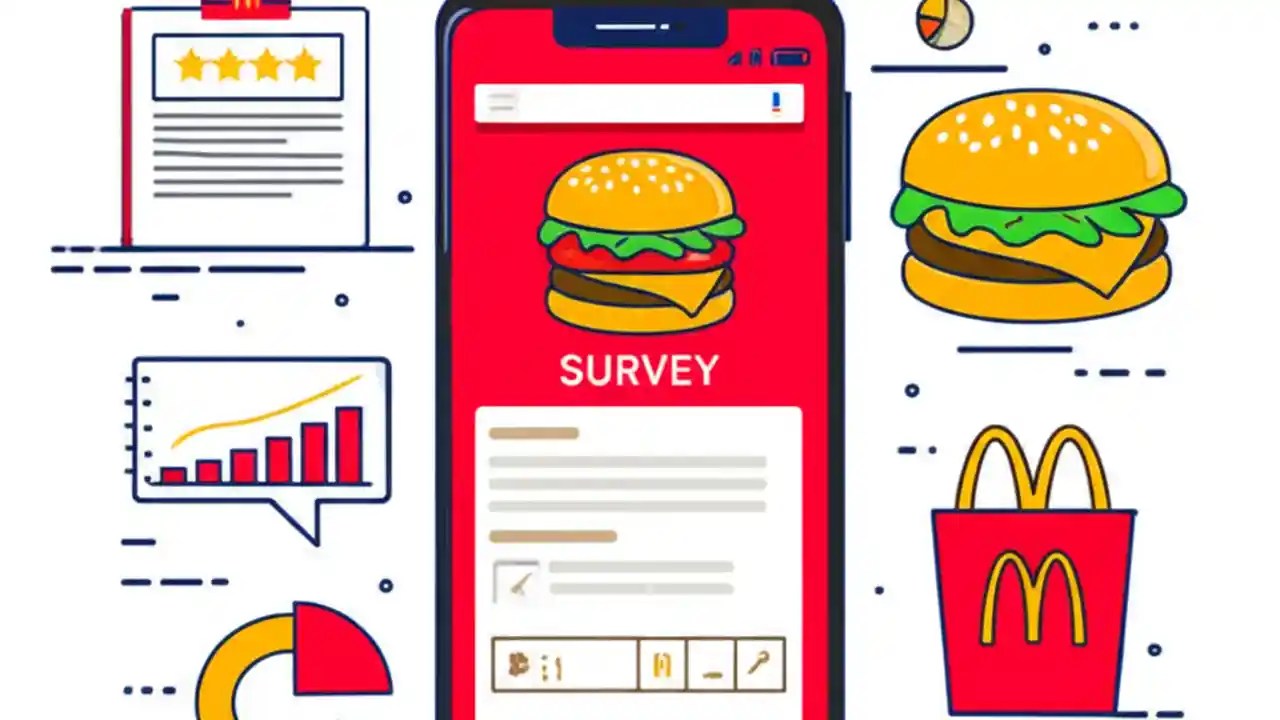 SURVEY