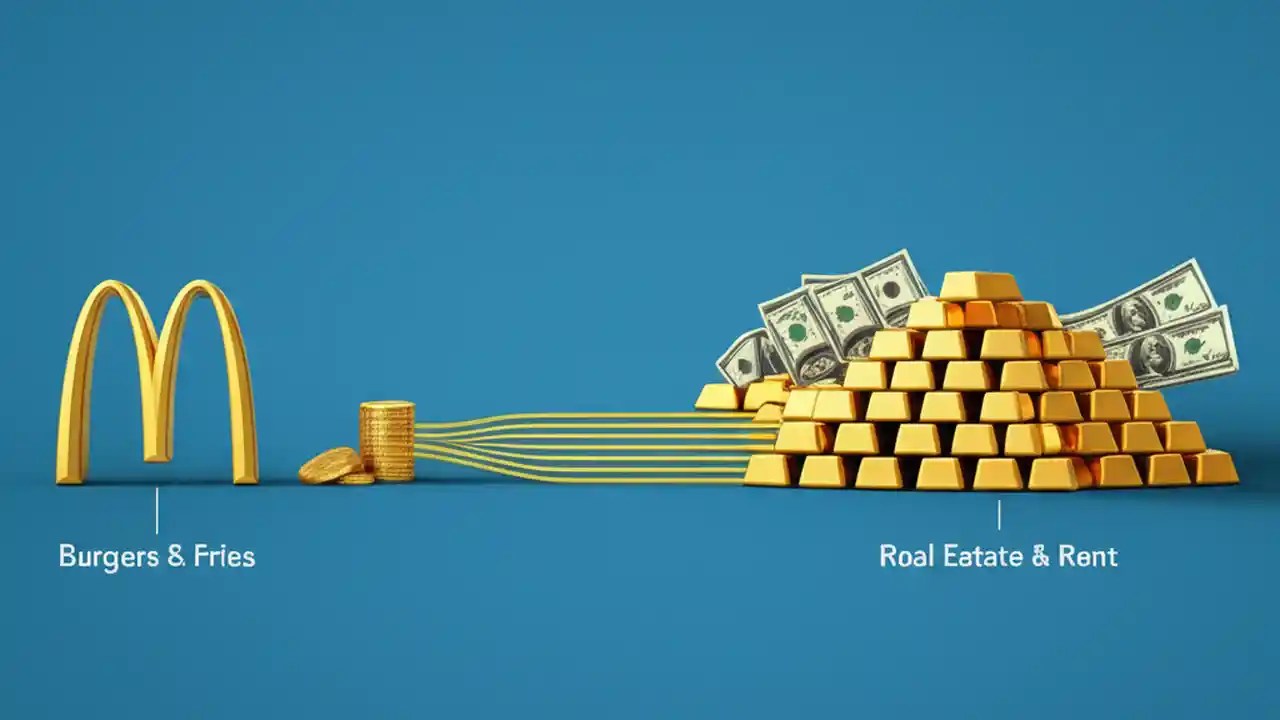 Burgers & Fries

Roal Eatate & Rent