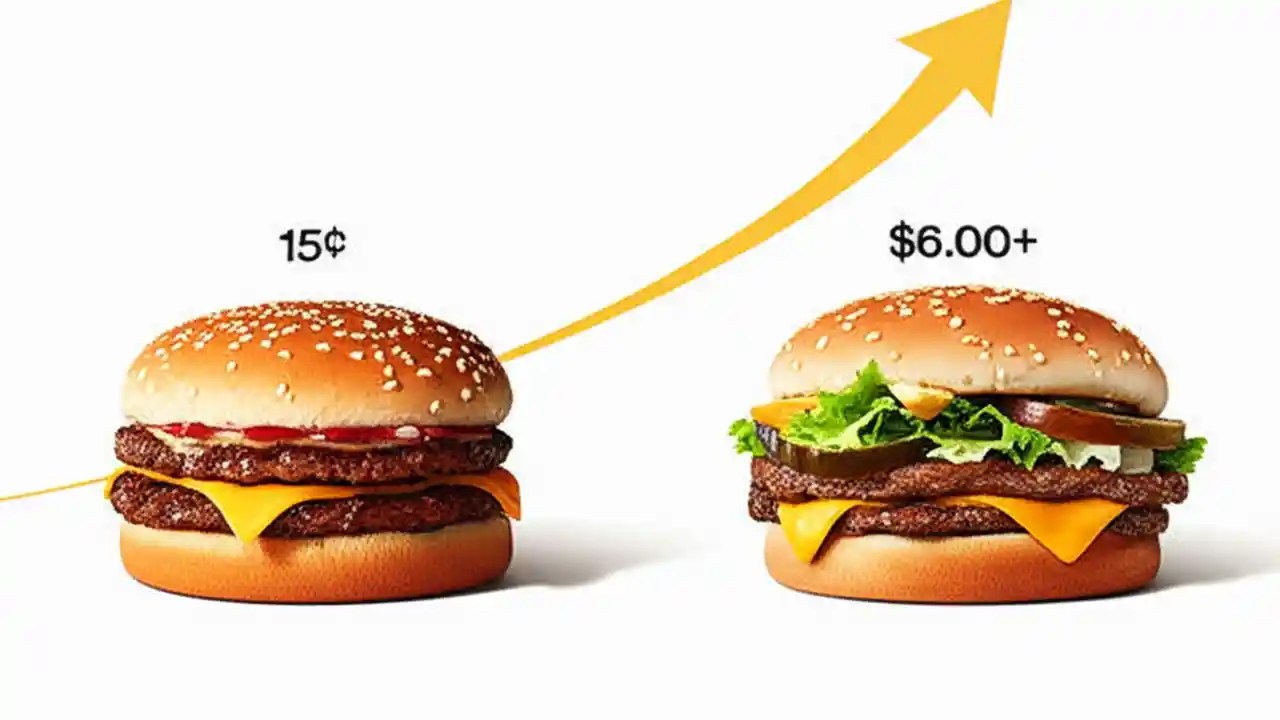 15¢

$6.00+