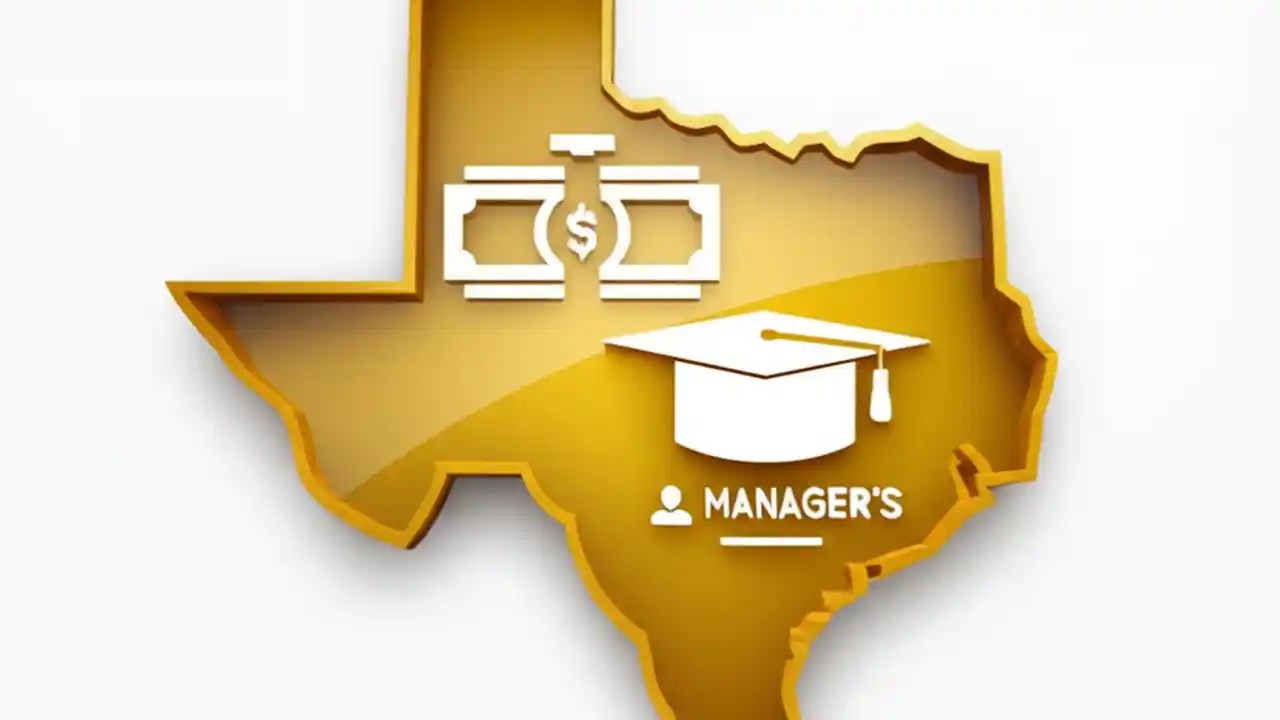 $
MANAGER'S