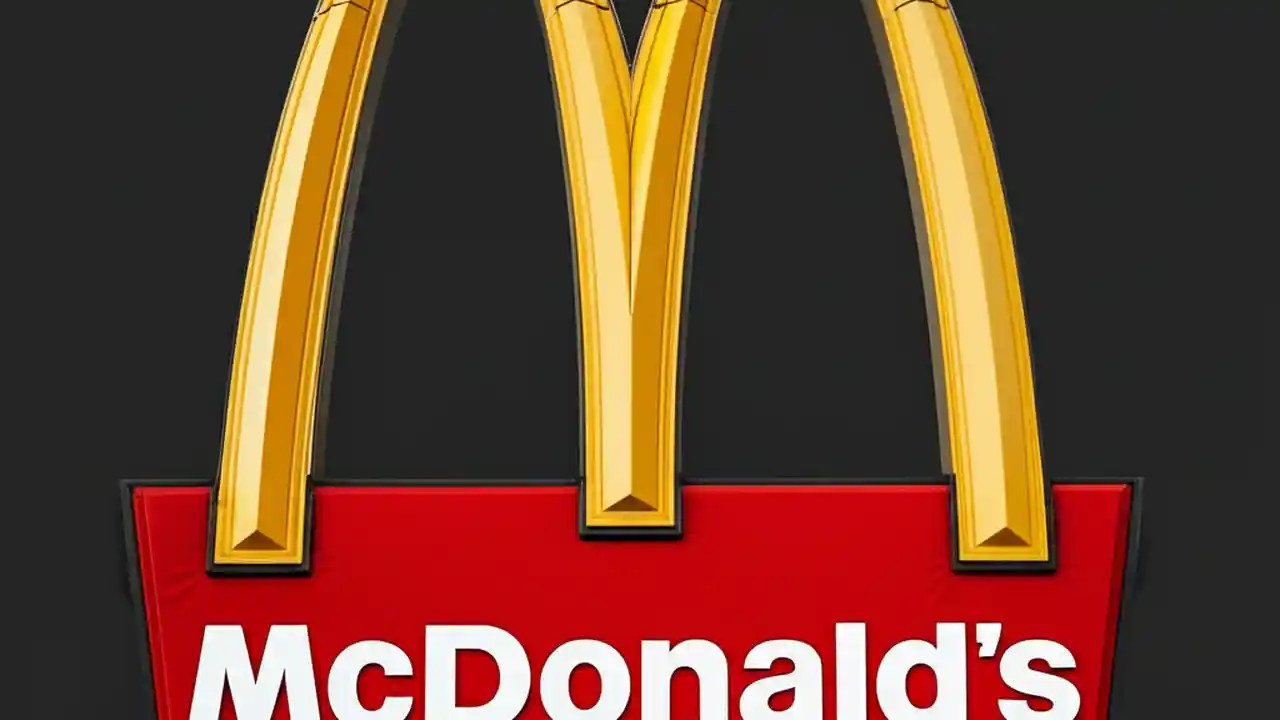 McDonald's