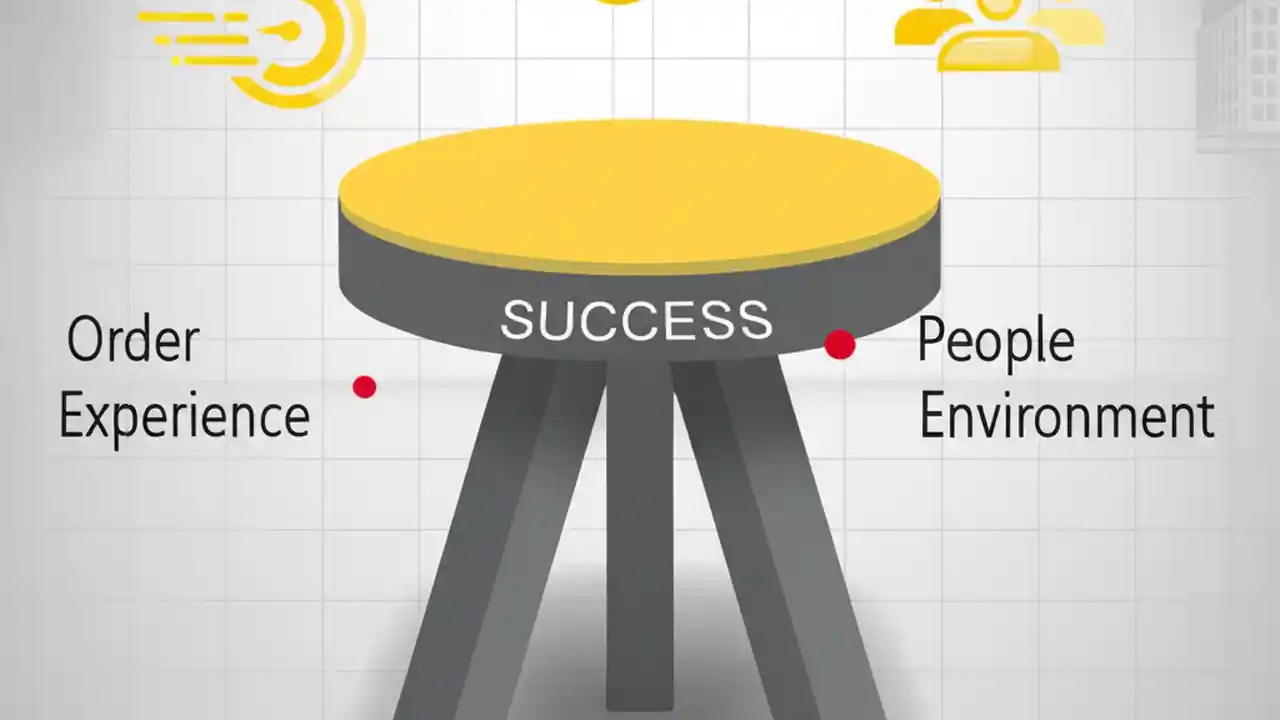 SUCCESS

Order
Experience

People
Environment