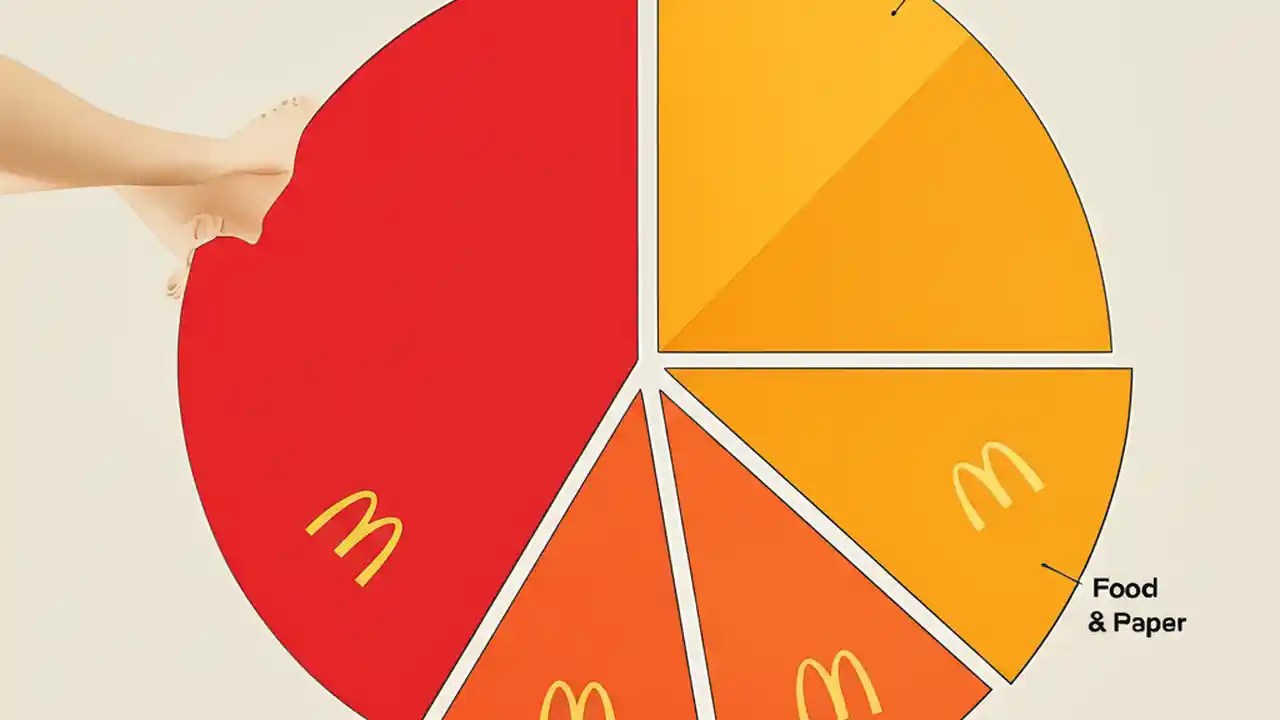 Food & Paper