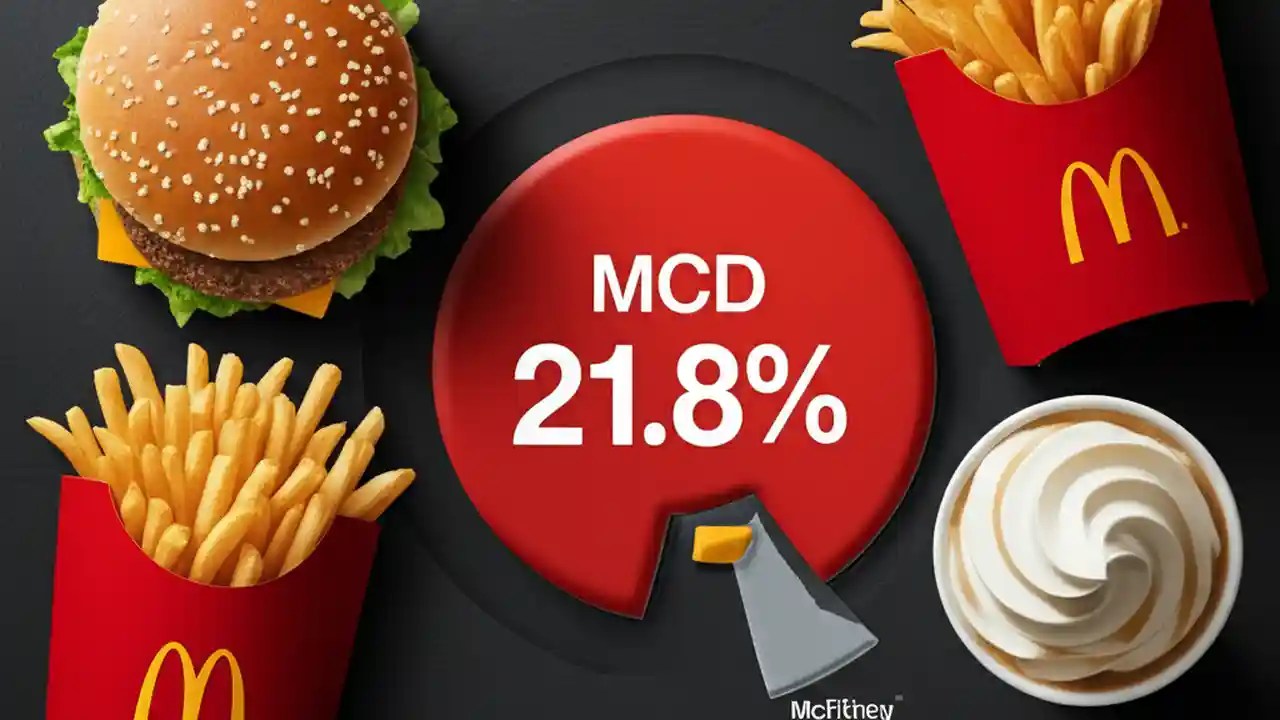 MCD
21.8%
McFithey