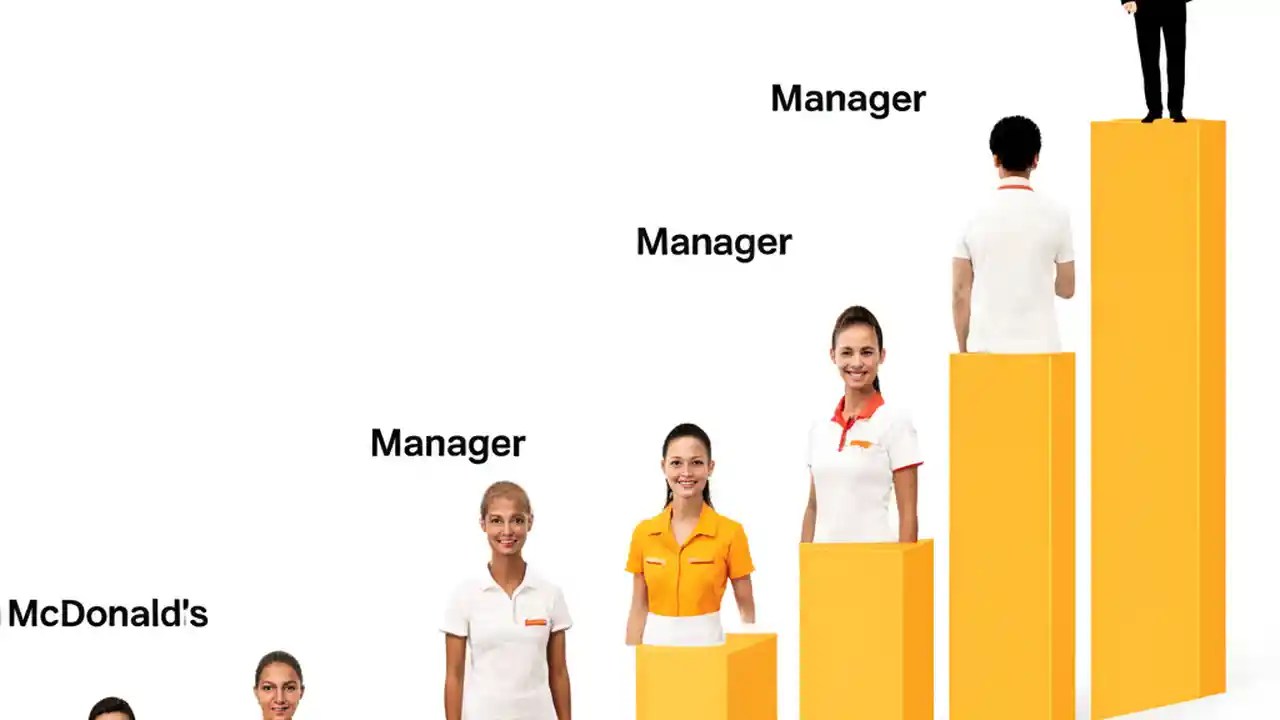 Manager

Manager

Manager

McDonald's