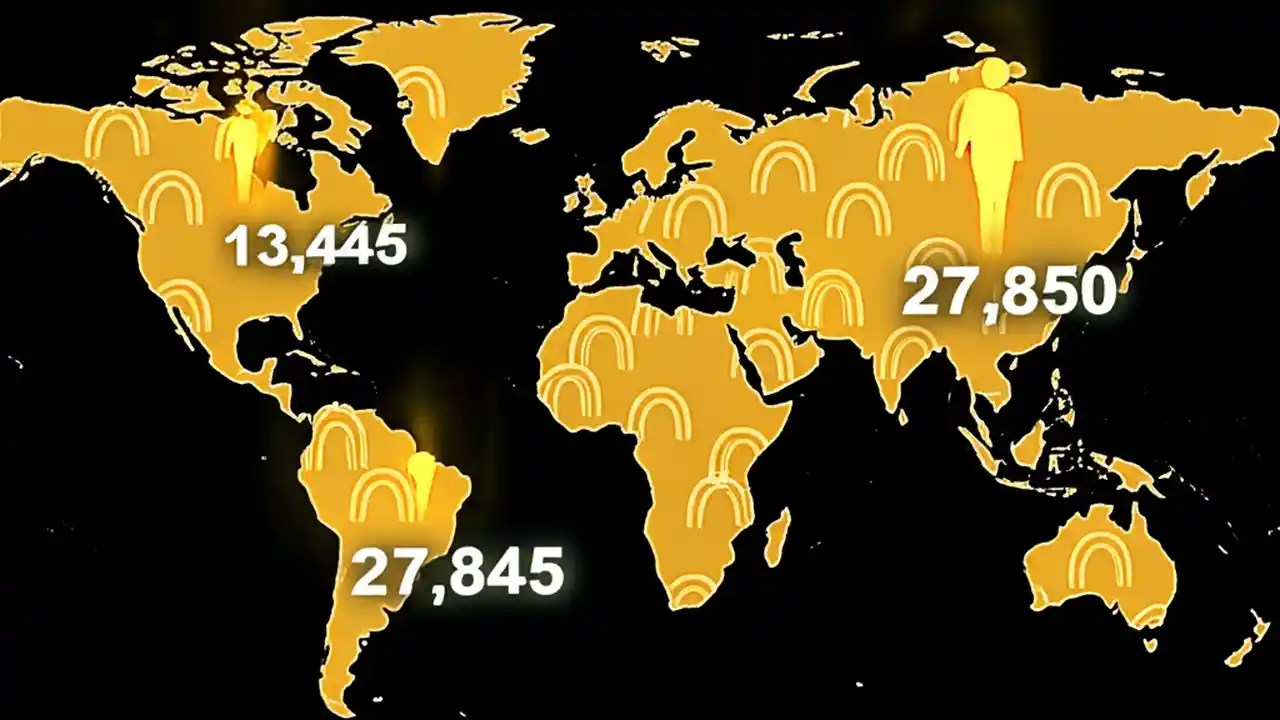 13,445

27,850

27,845