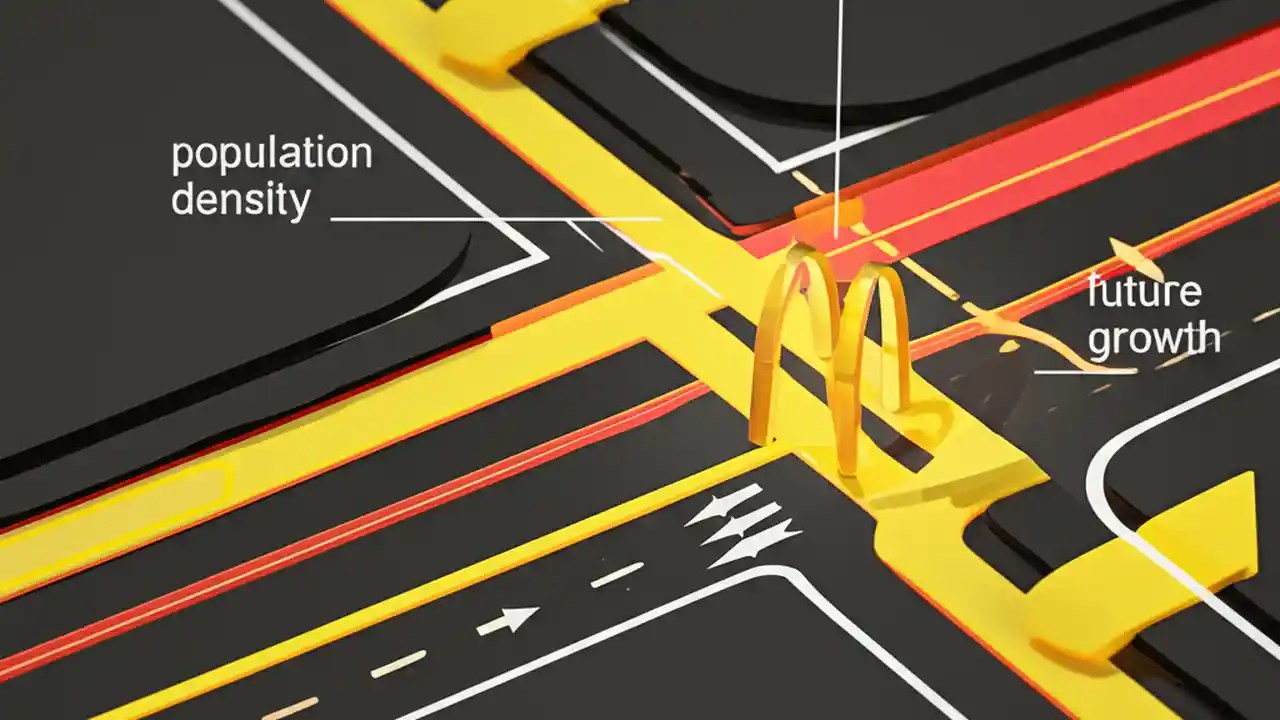 population density

future growth