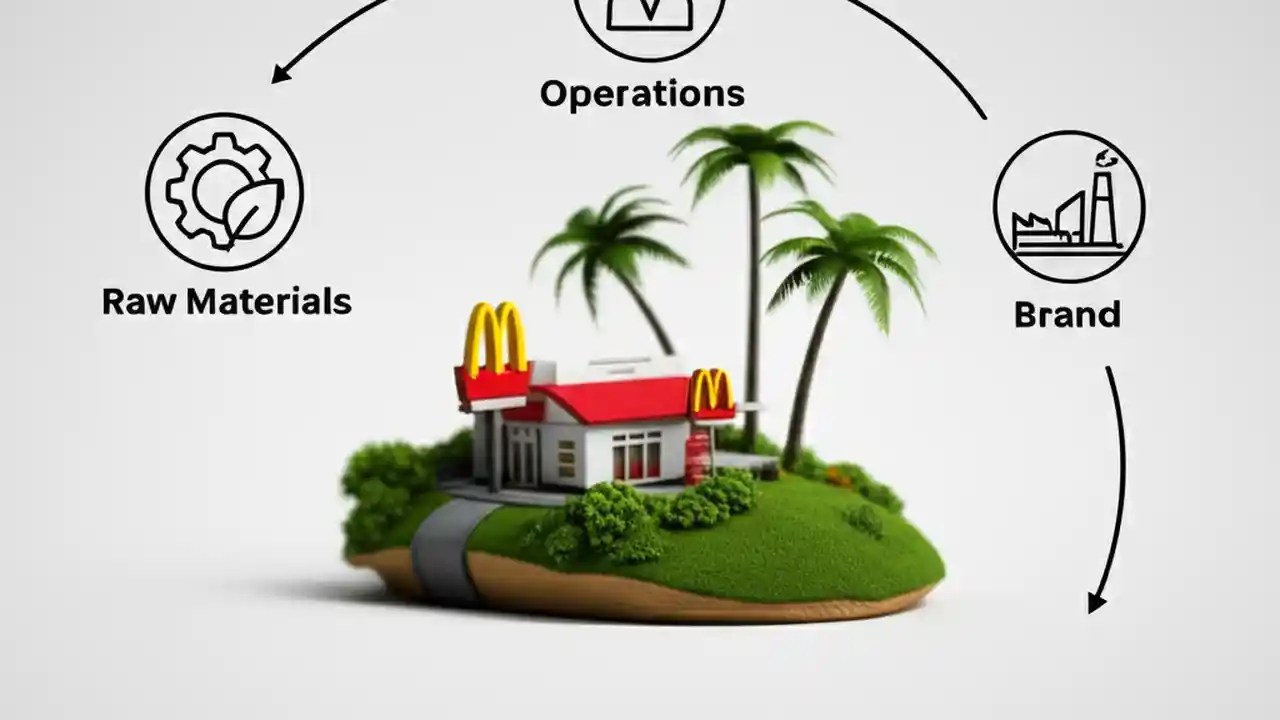 Operations

Raw Materials

Brand