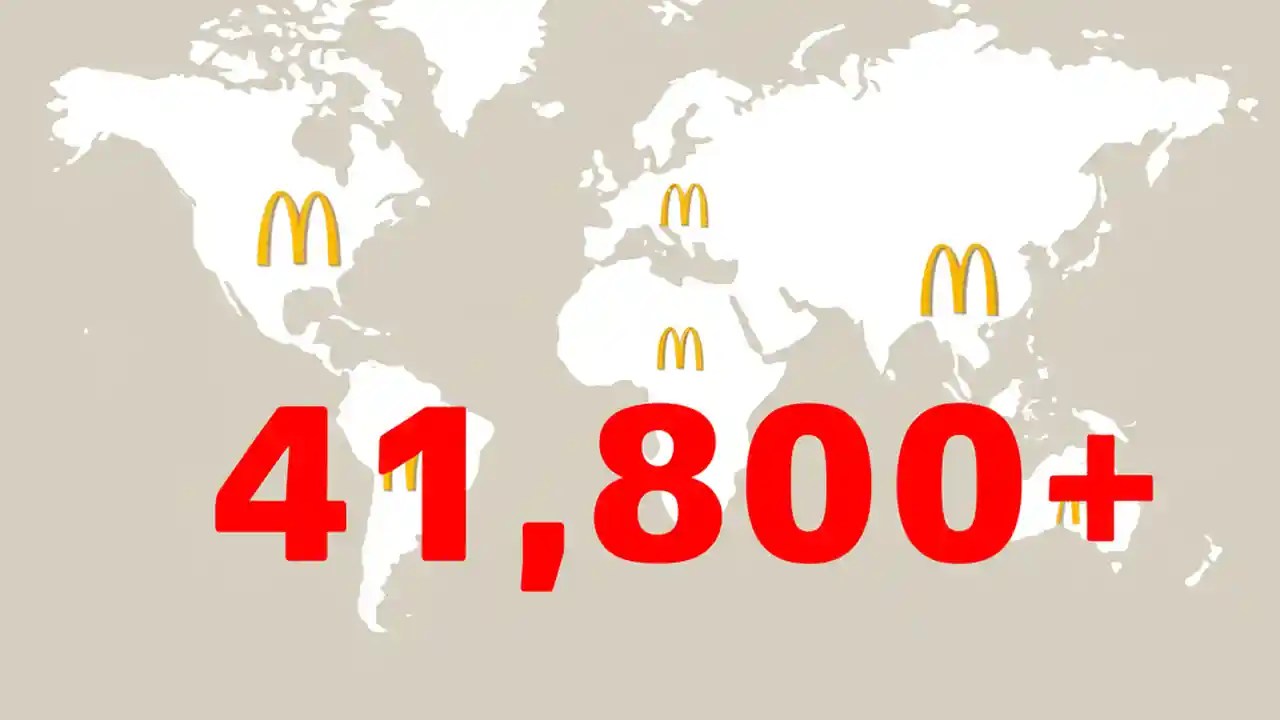 41,800+