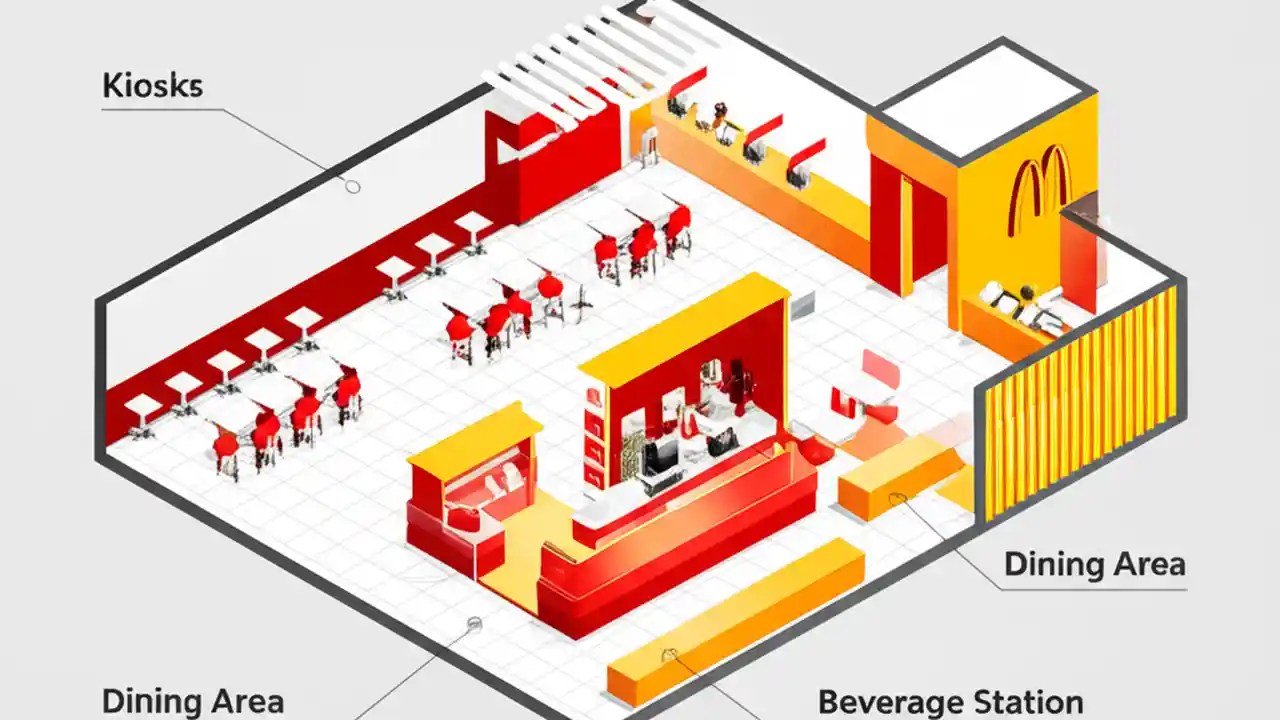 Kiosks

Dining Area

Dining Area

Beverage Station