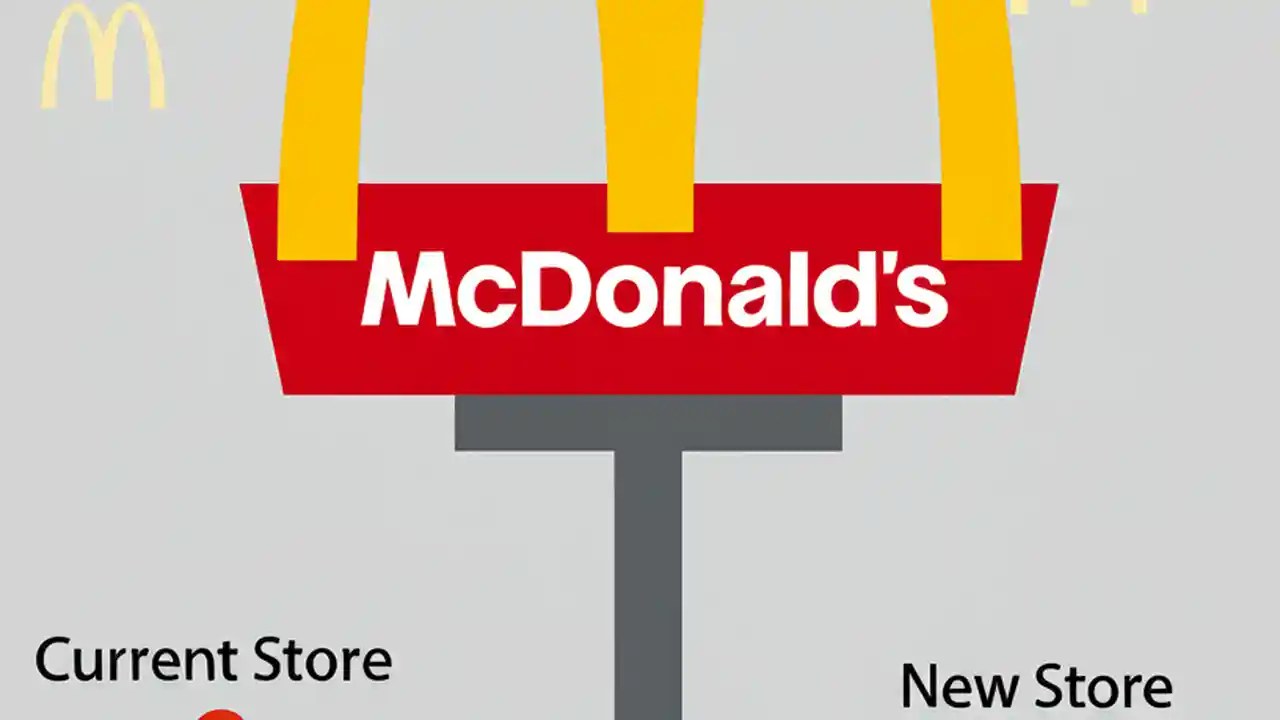 McDonald's

Current Store

New Store