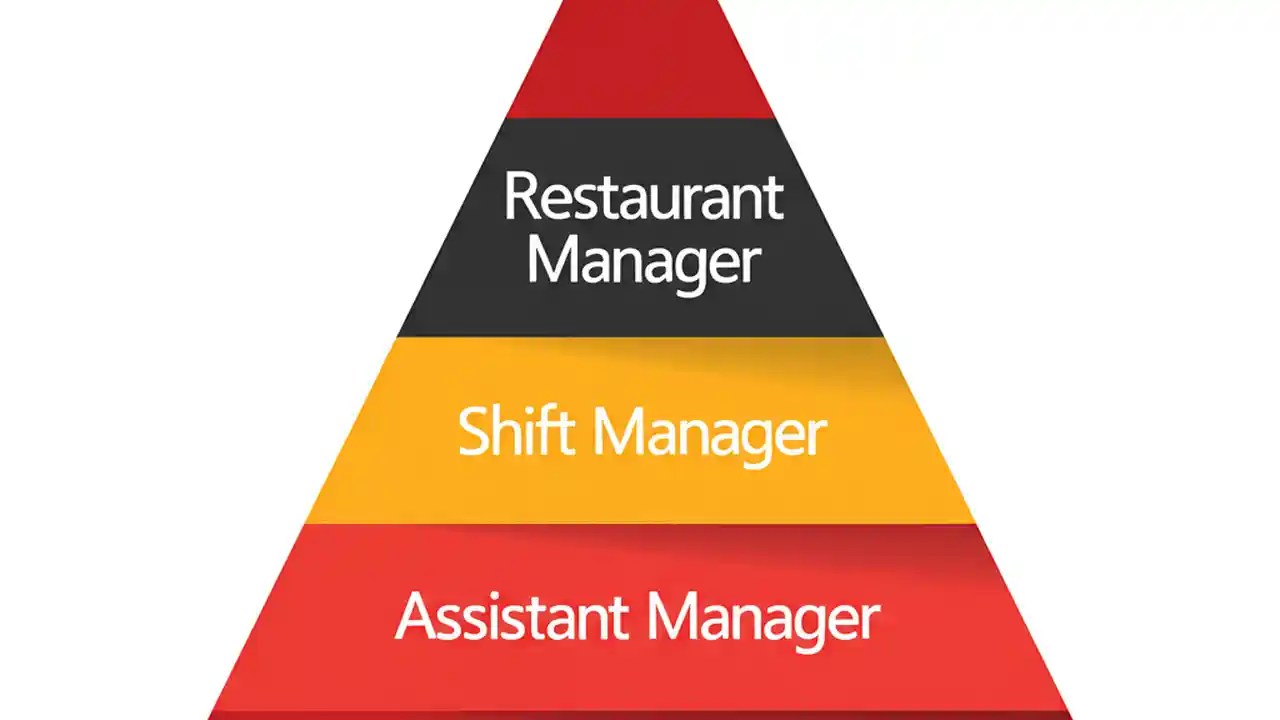 Restaurant Manager

Shift Manager

Assistant Manager