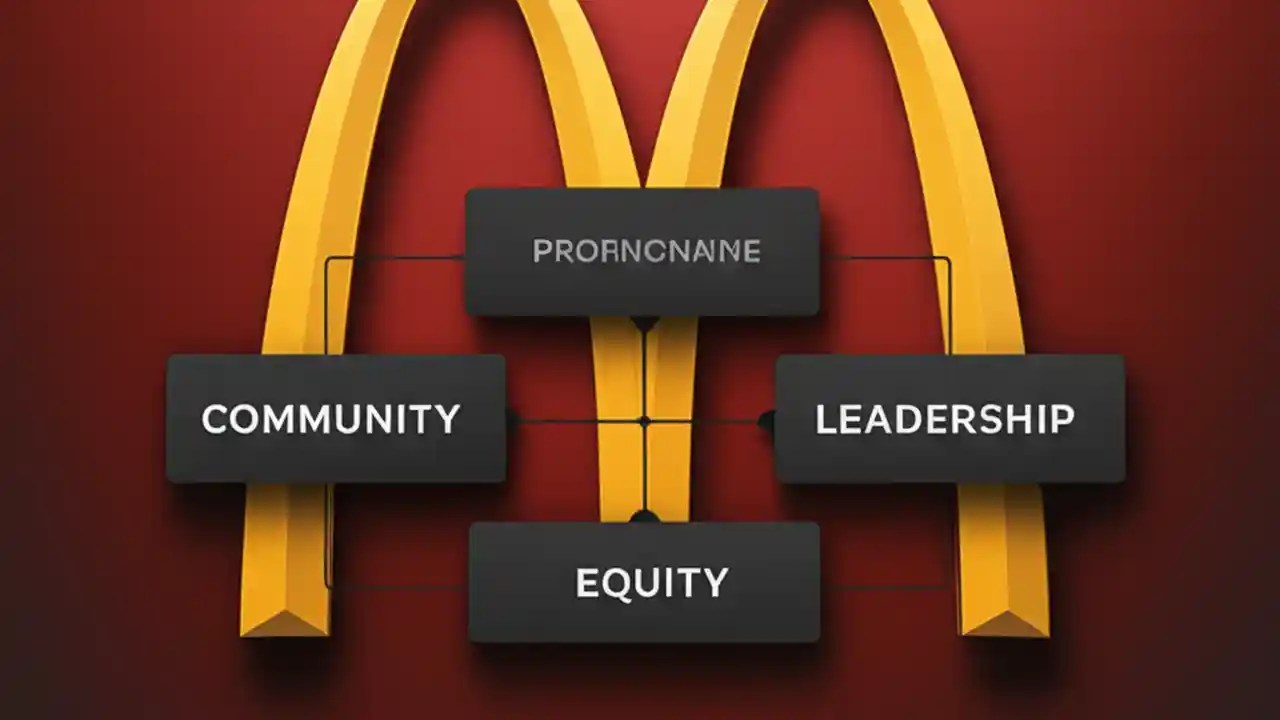 PRORNCNANE

COMMUNITY

LEADERSHIP

EQUITY