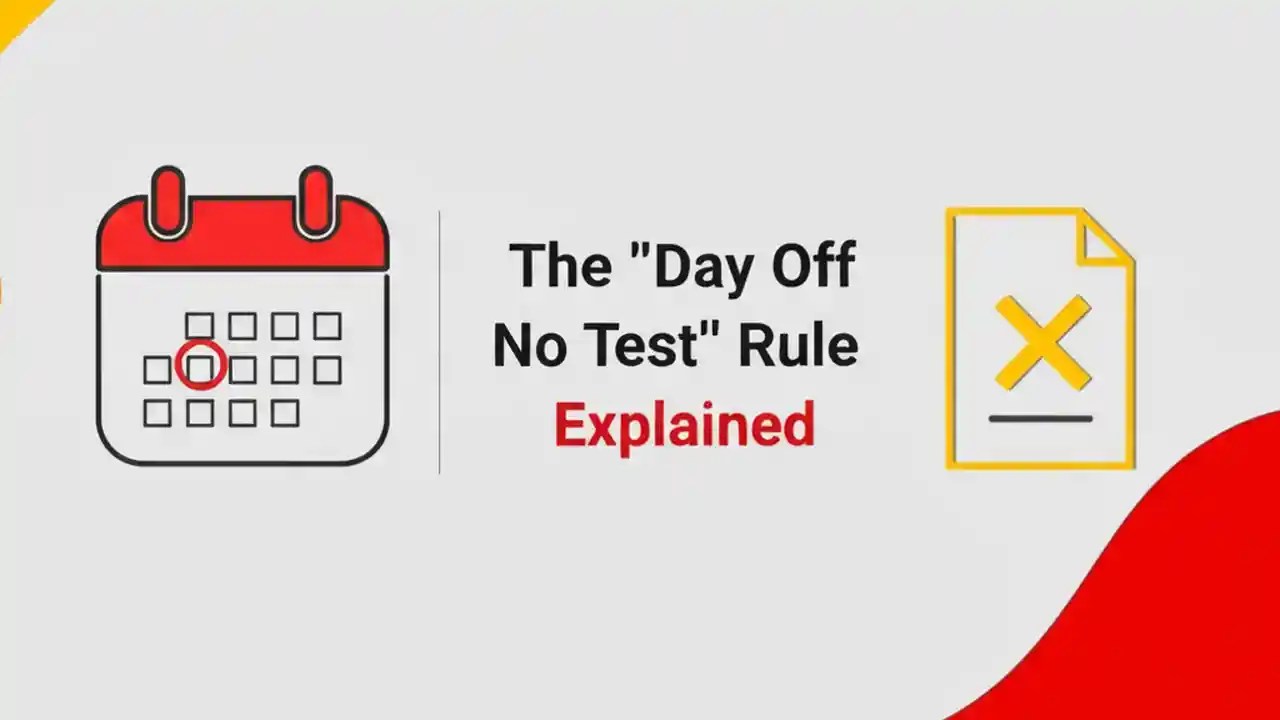 The "Day Off No Test" Rule Explained