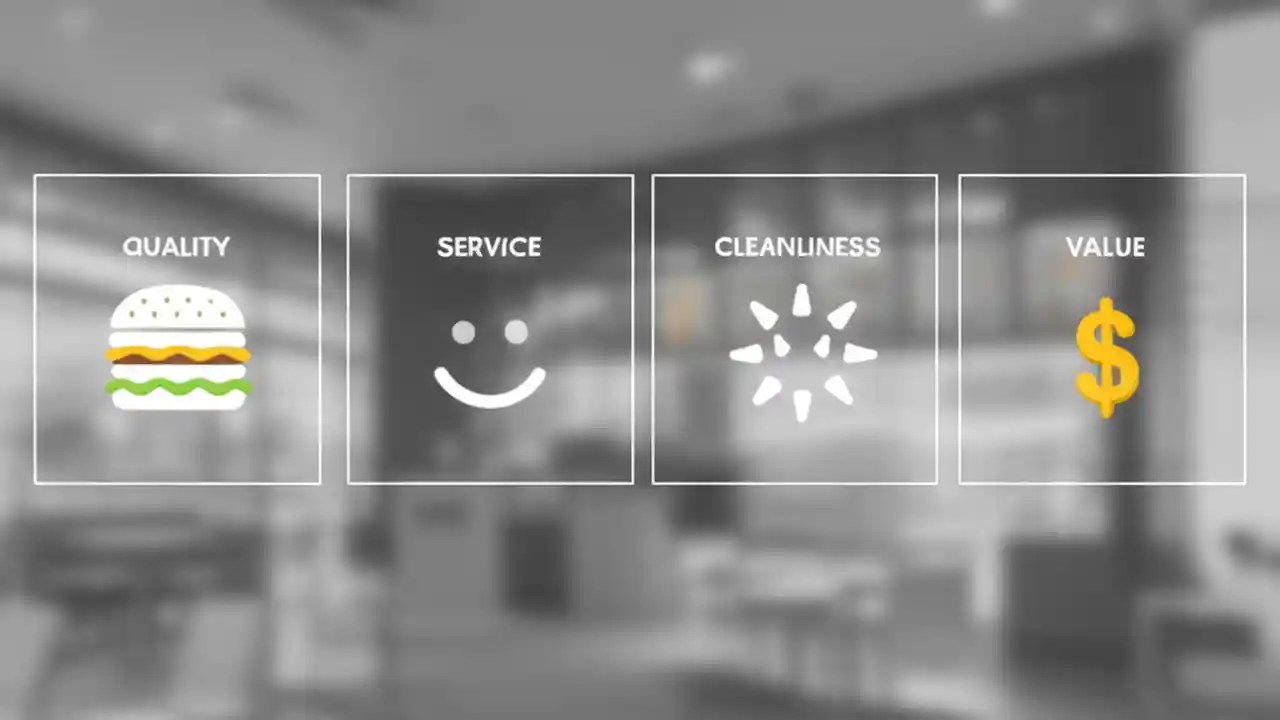 QUALITY

SERVICE

CLEANLINESS

VALUE

$