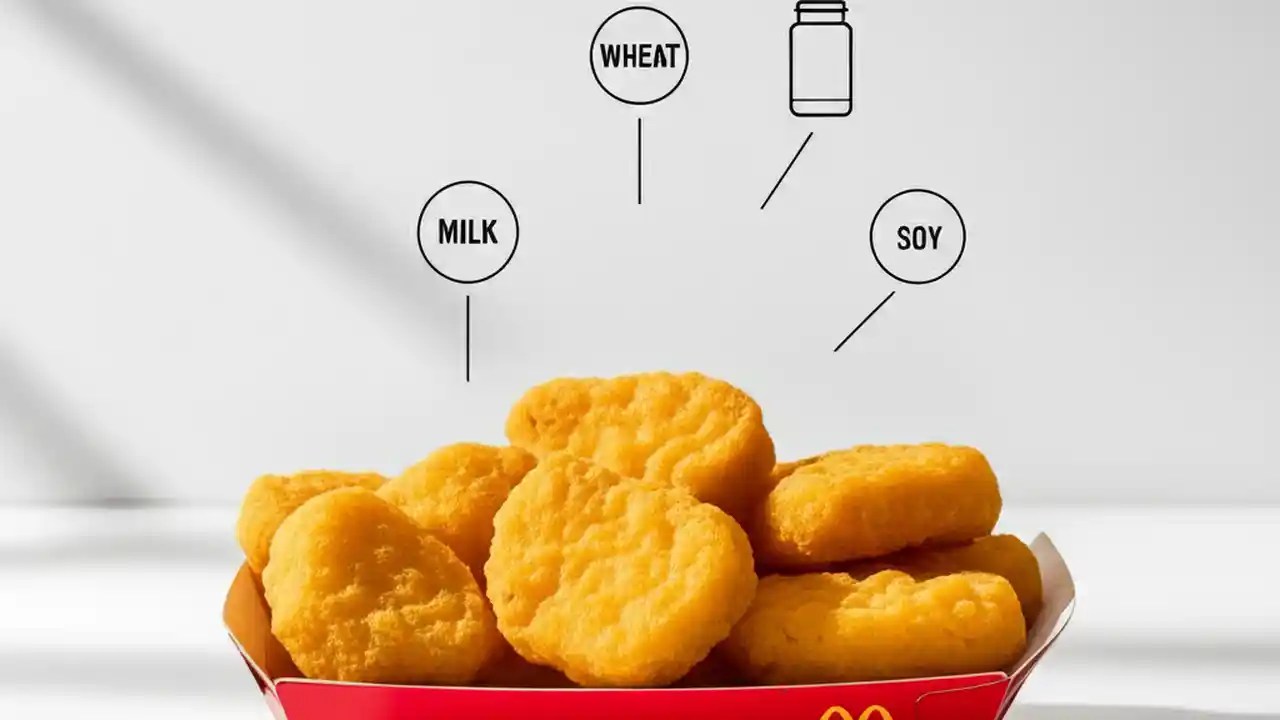 WHEAT

MILK

SOY