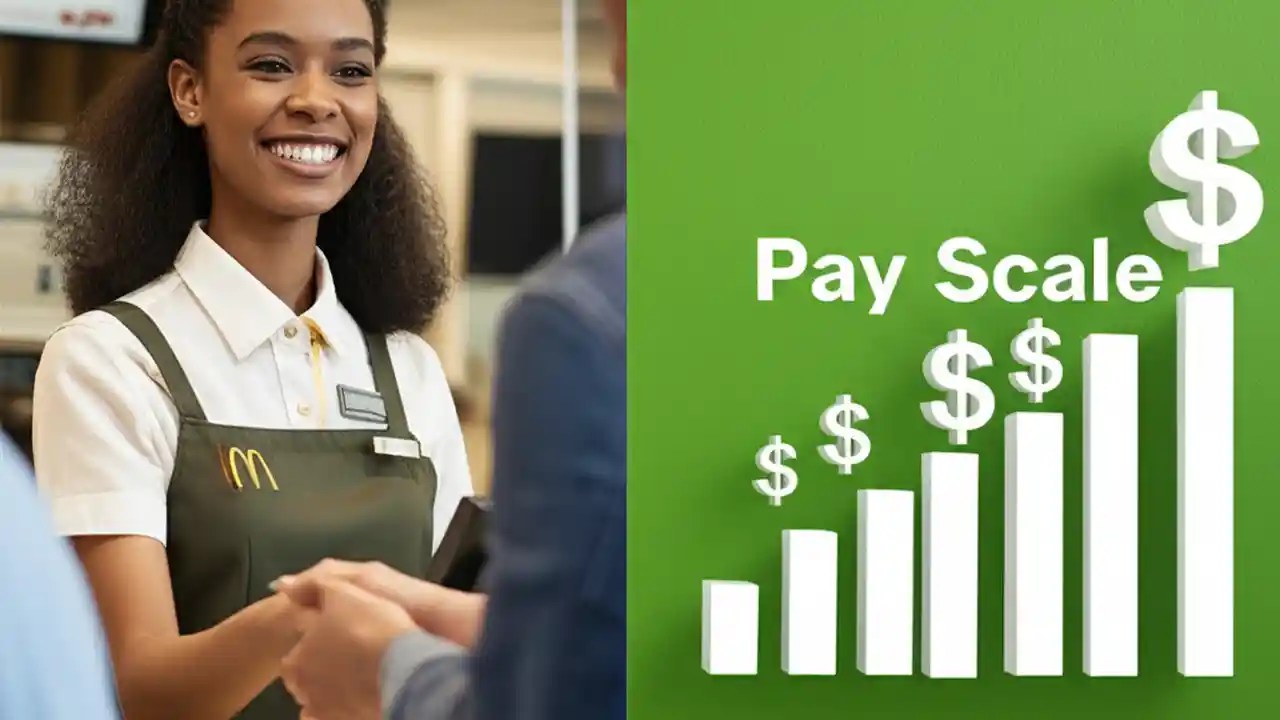 Pay Scale
$
$
$
$
$
M