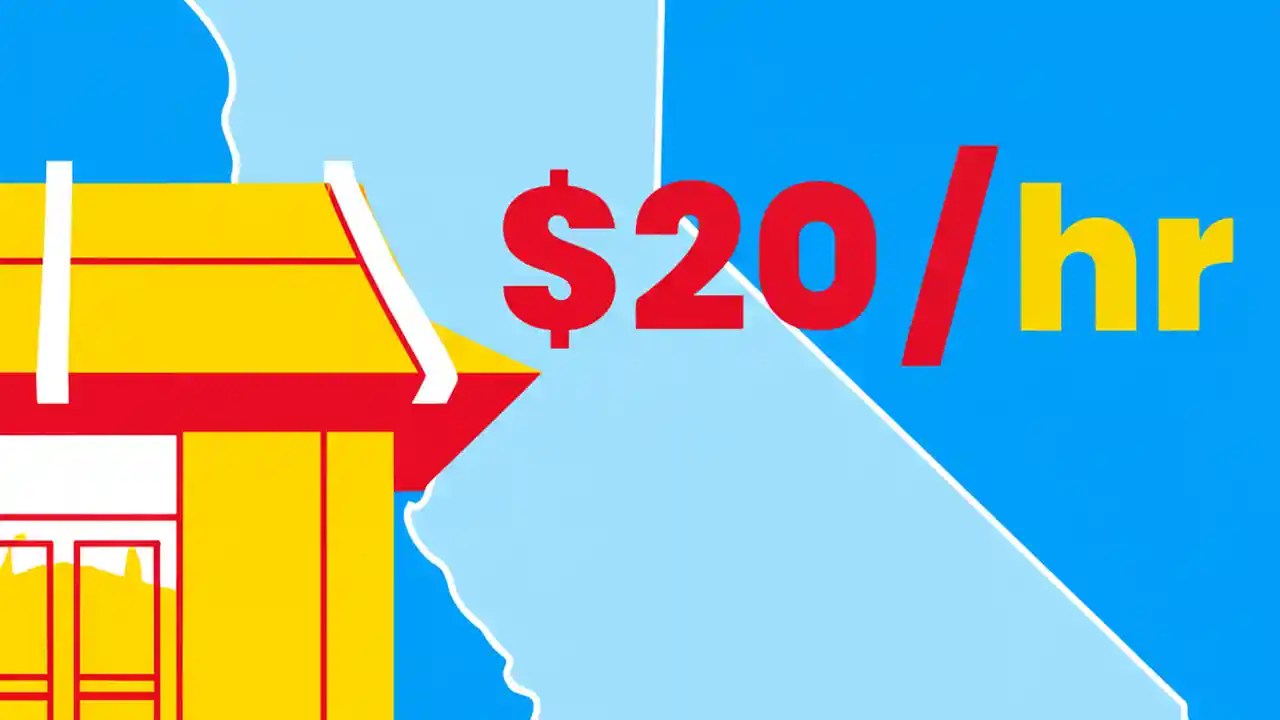 $20/hr