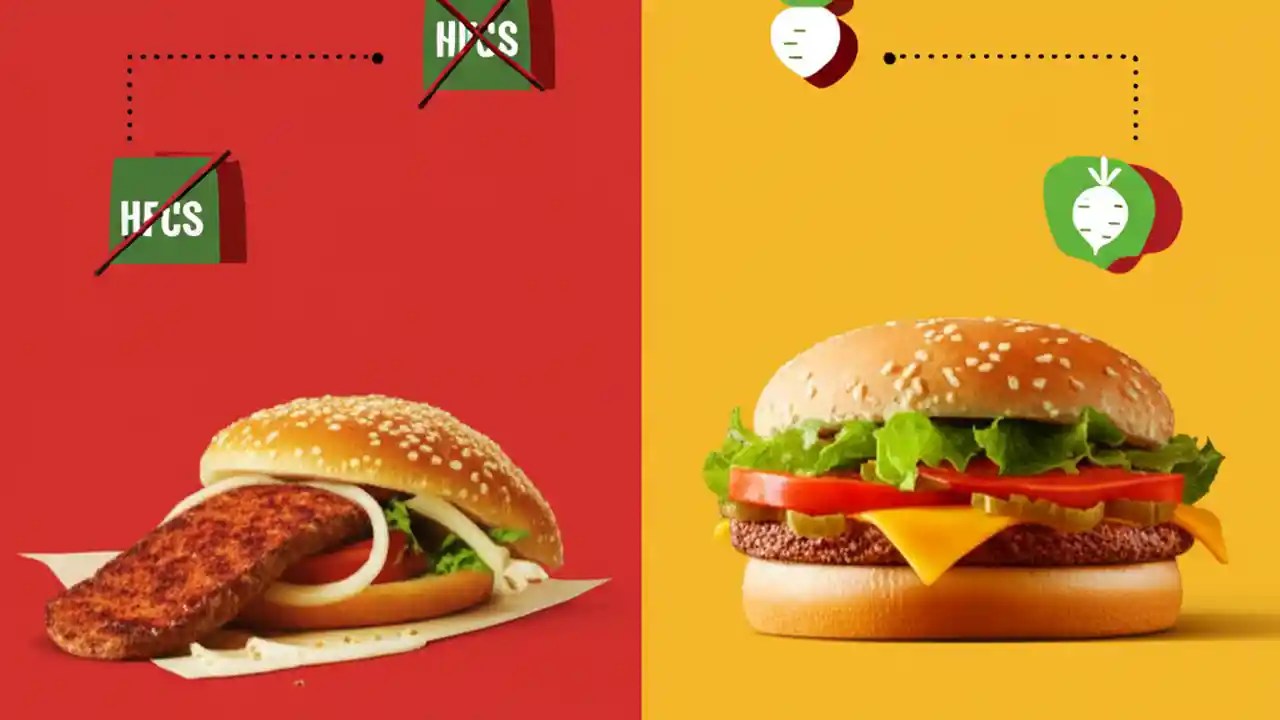 HFCS

HFCS