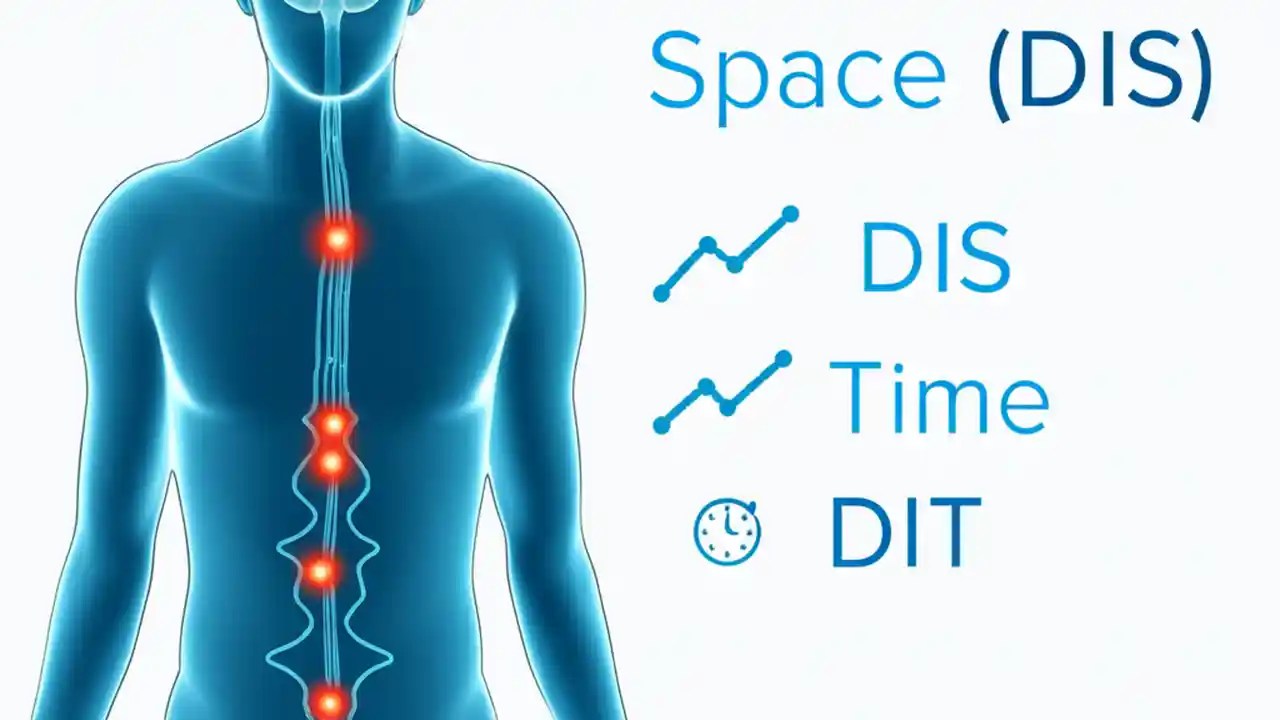 Space (DIS)

DIS

Time

DIT