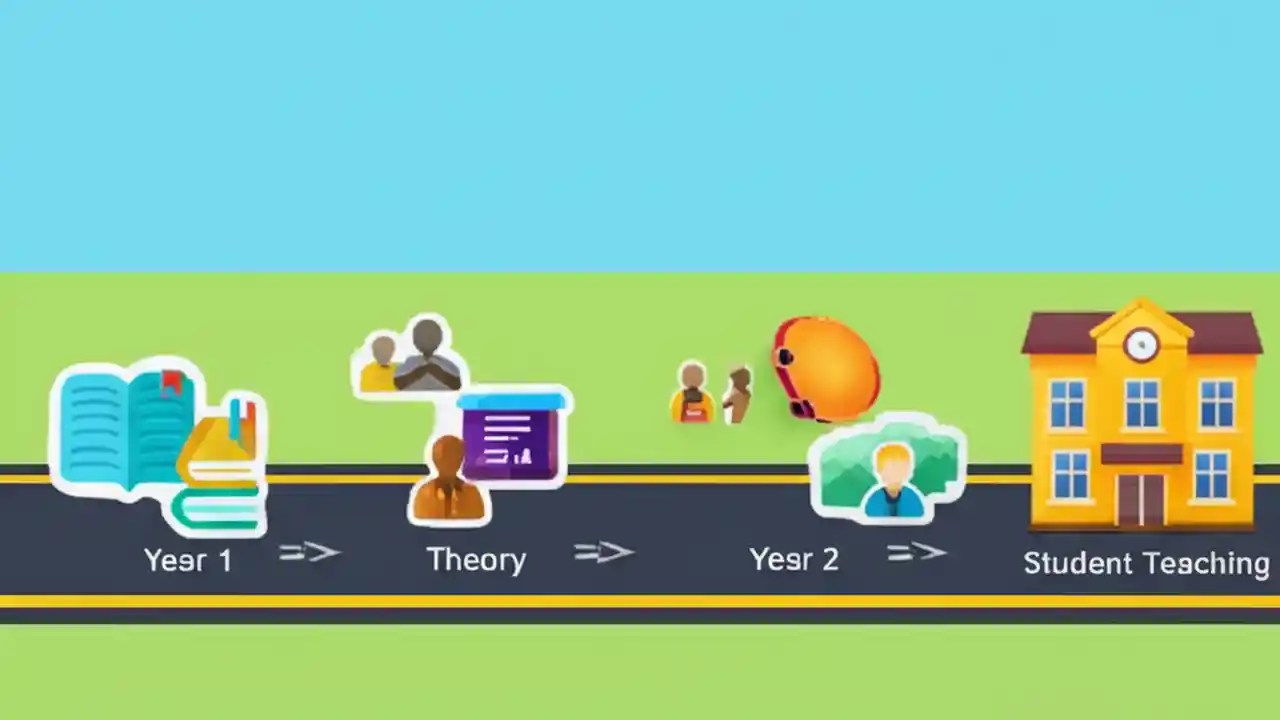 Year 1 => Theory => Year 2 => Student Teaching