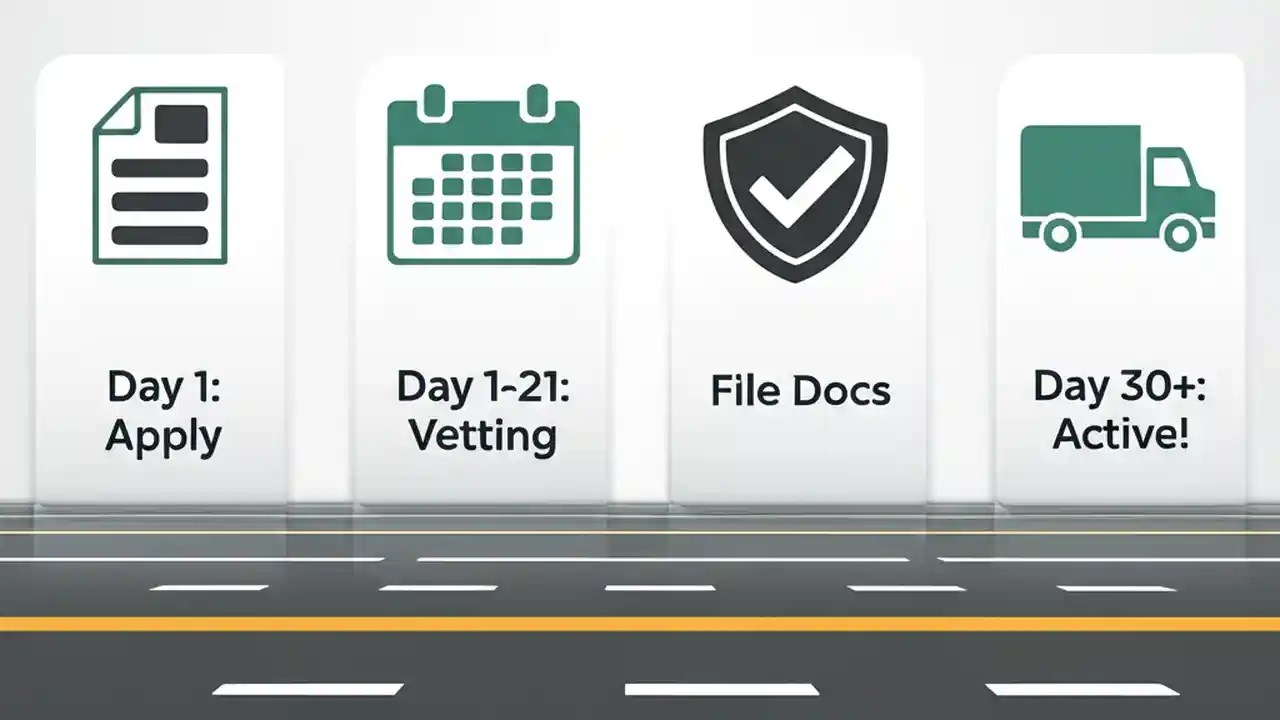 Day 1:
Apply

Day 1-21:
Vetting

File Docs

Day 30+:
Active!