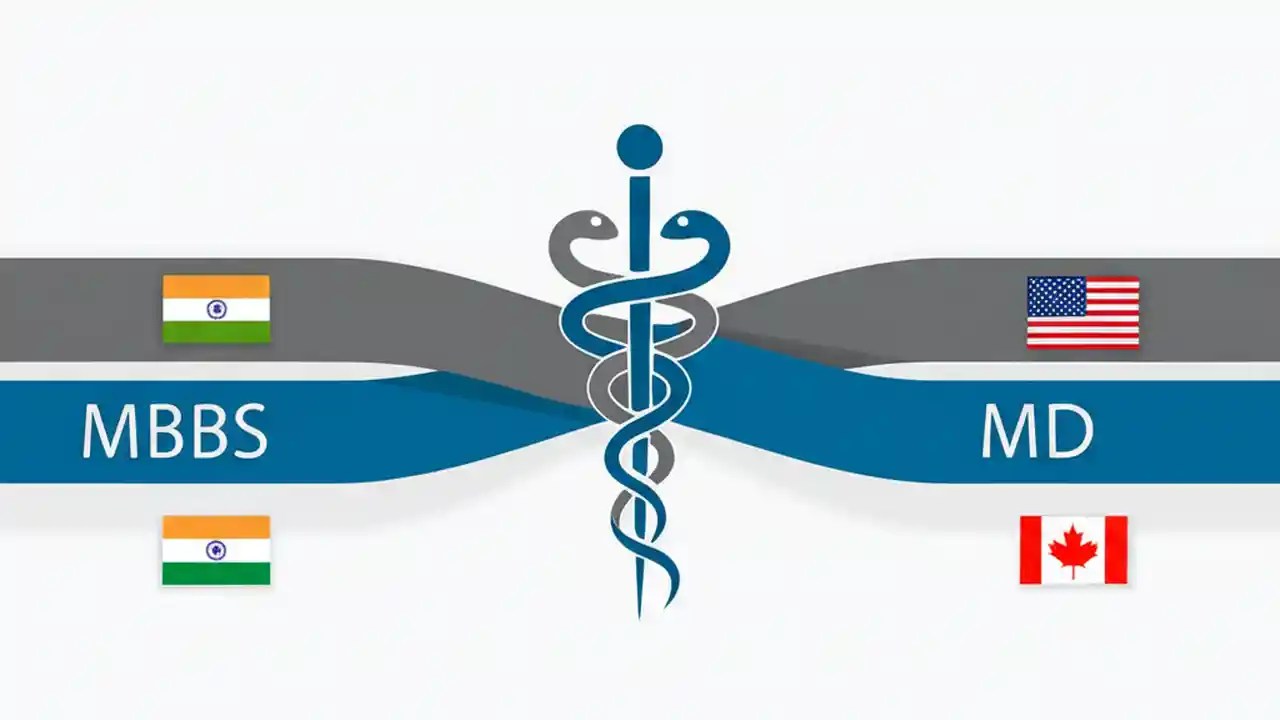 MBBS

MD