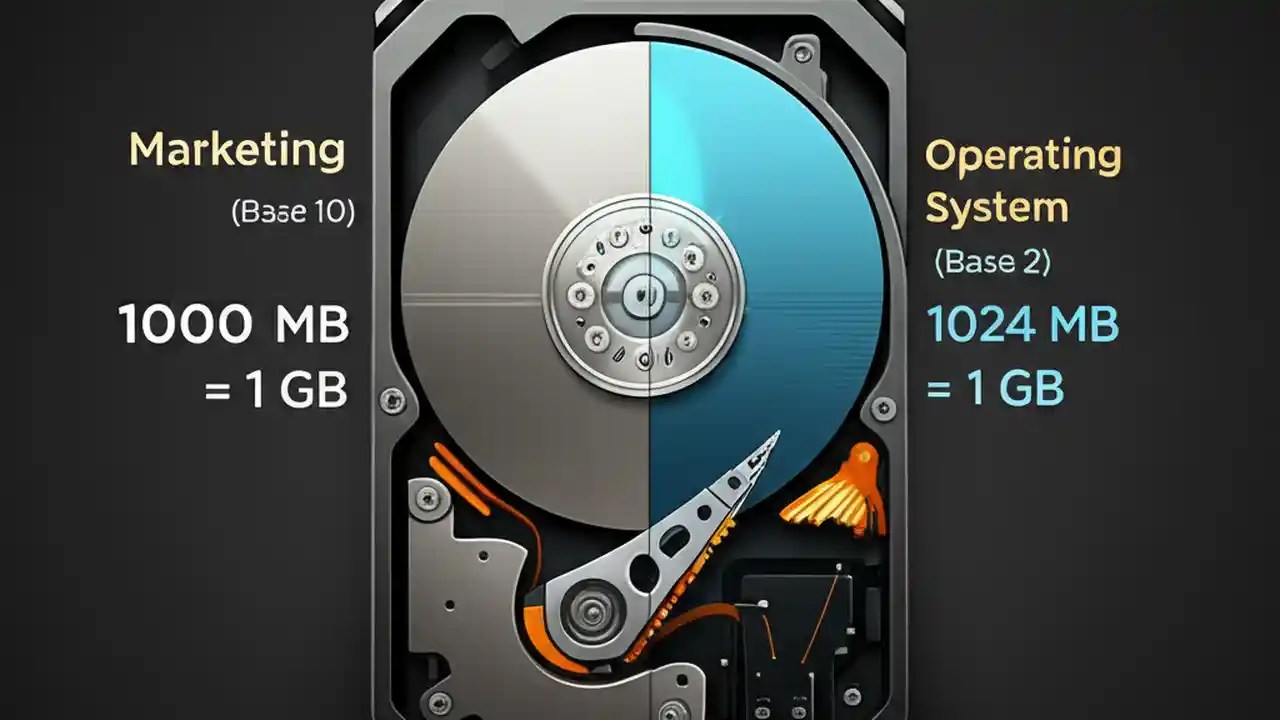 Marketing

(Base 10)

1000 MB
= 1 GB

Operating System

(Base 2)

1024 MB
= 1 GB