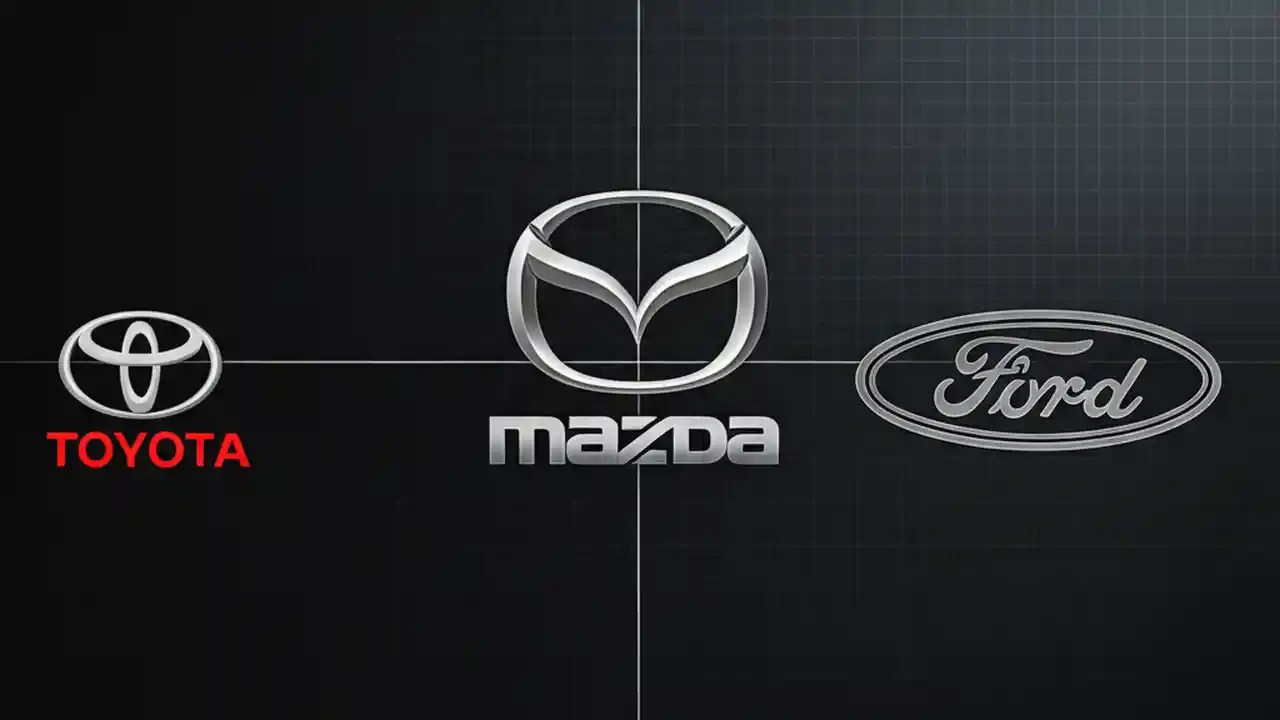 TOYOTA

mazda

Ford