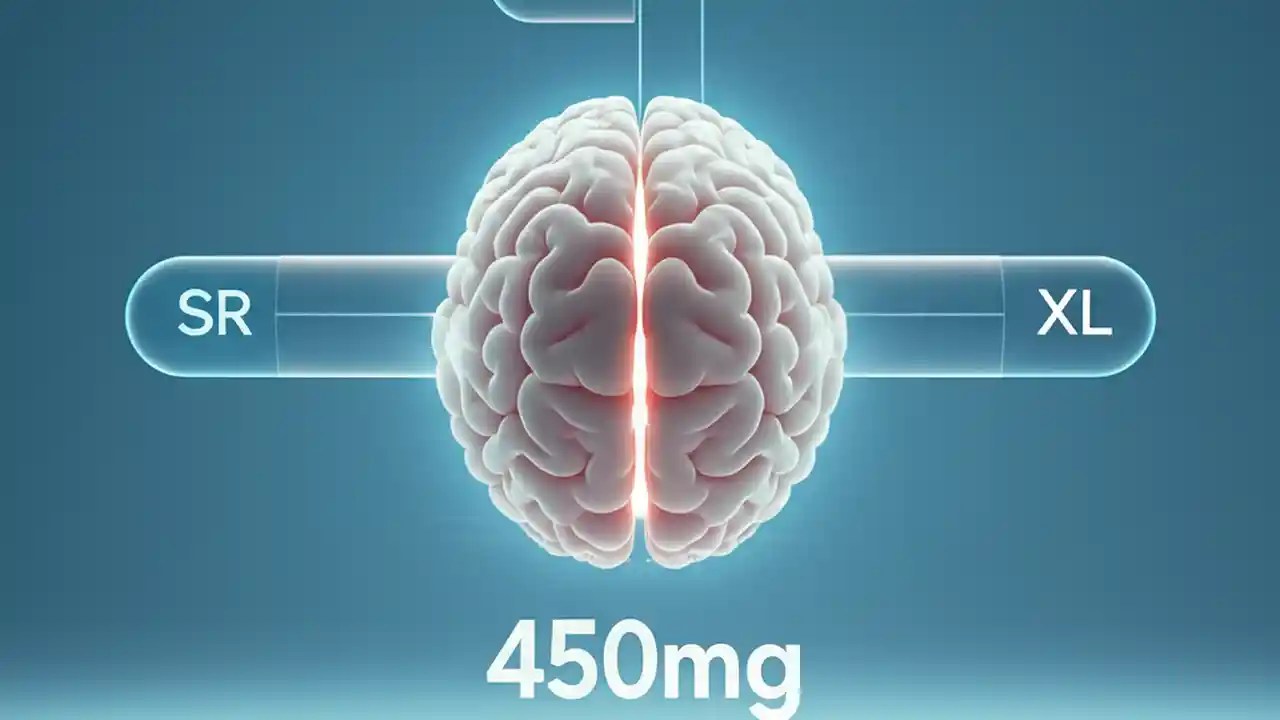 SR

XL

450mg