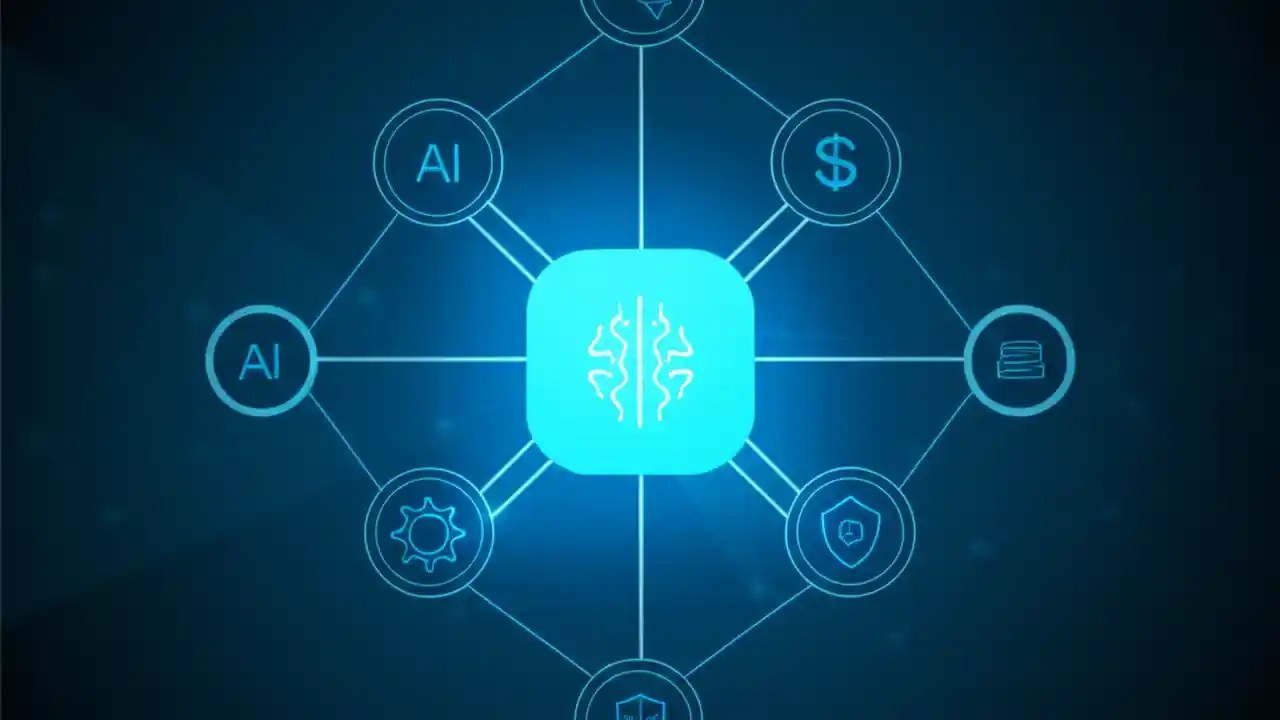 AI
$
AI