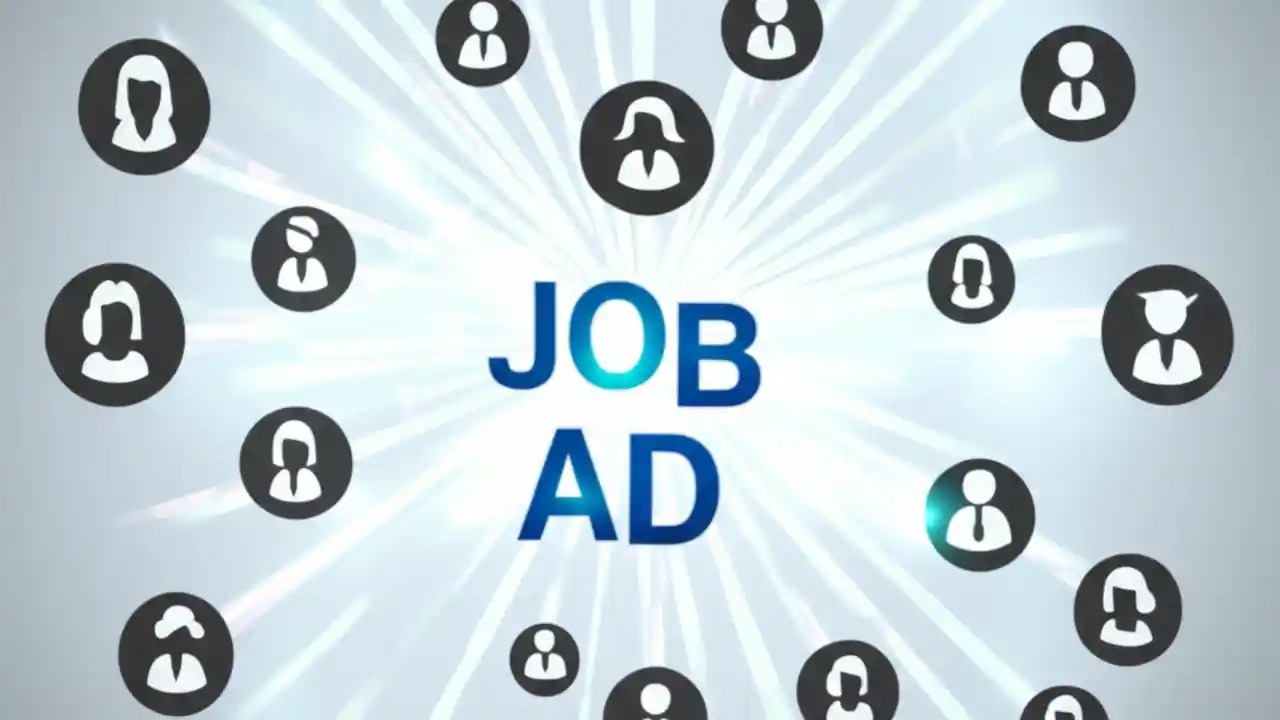 JOB
AD