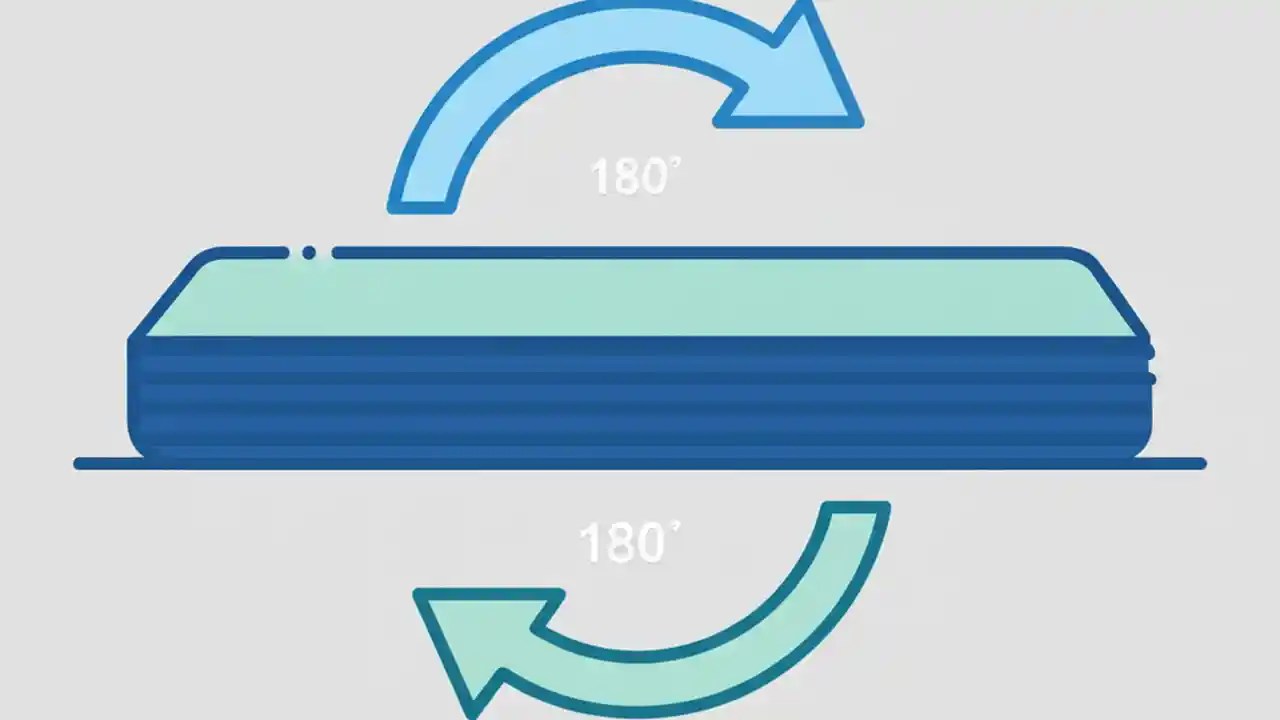 180°

180°