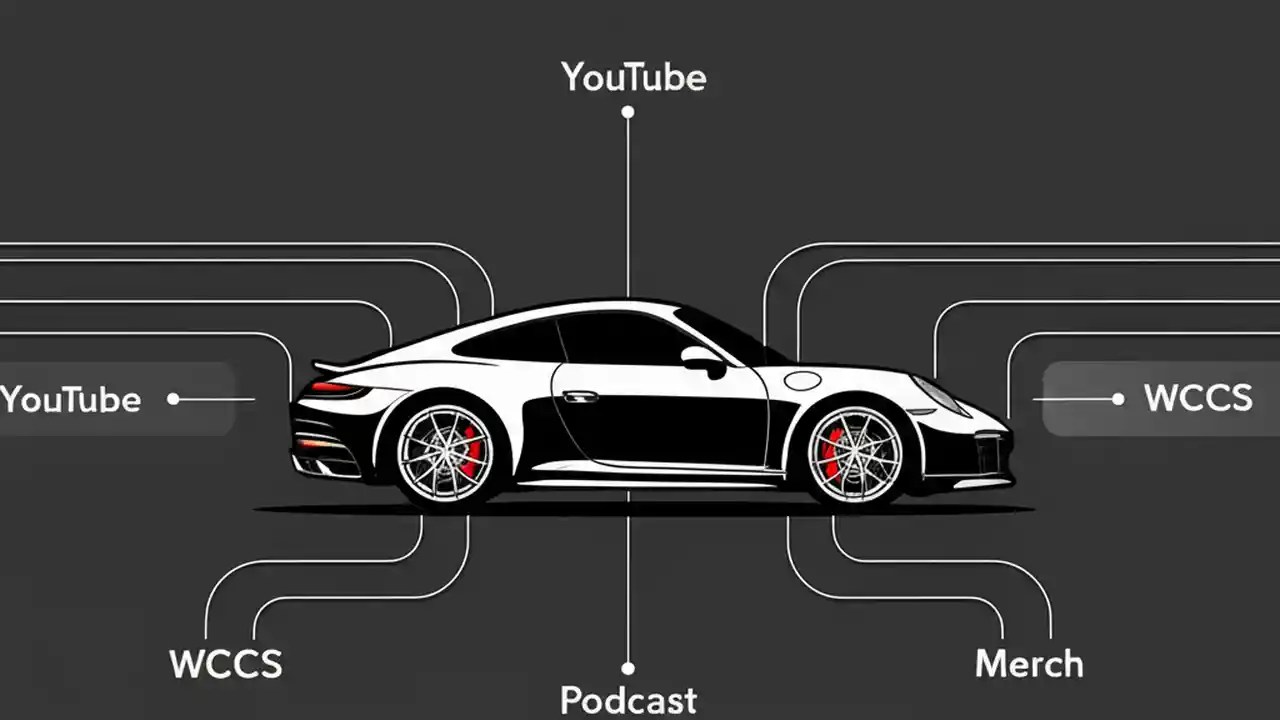 YouTube

YouTube

WCCS

WCCS

Podcast

Merch