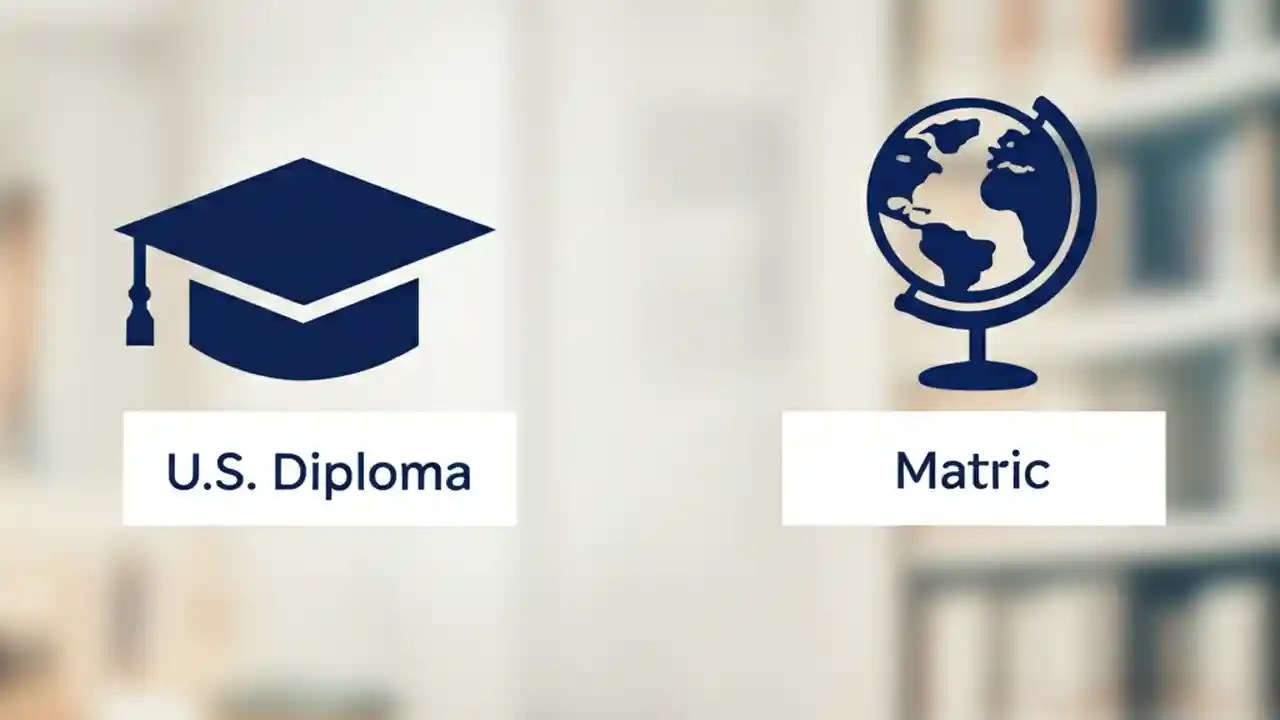 U.S. Diploma

Matric