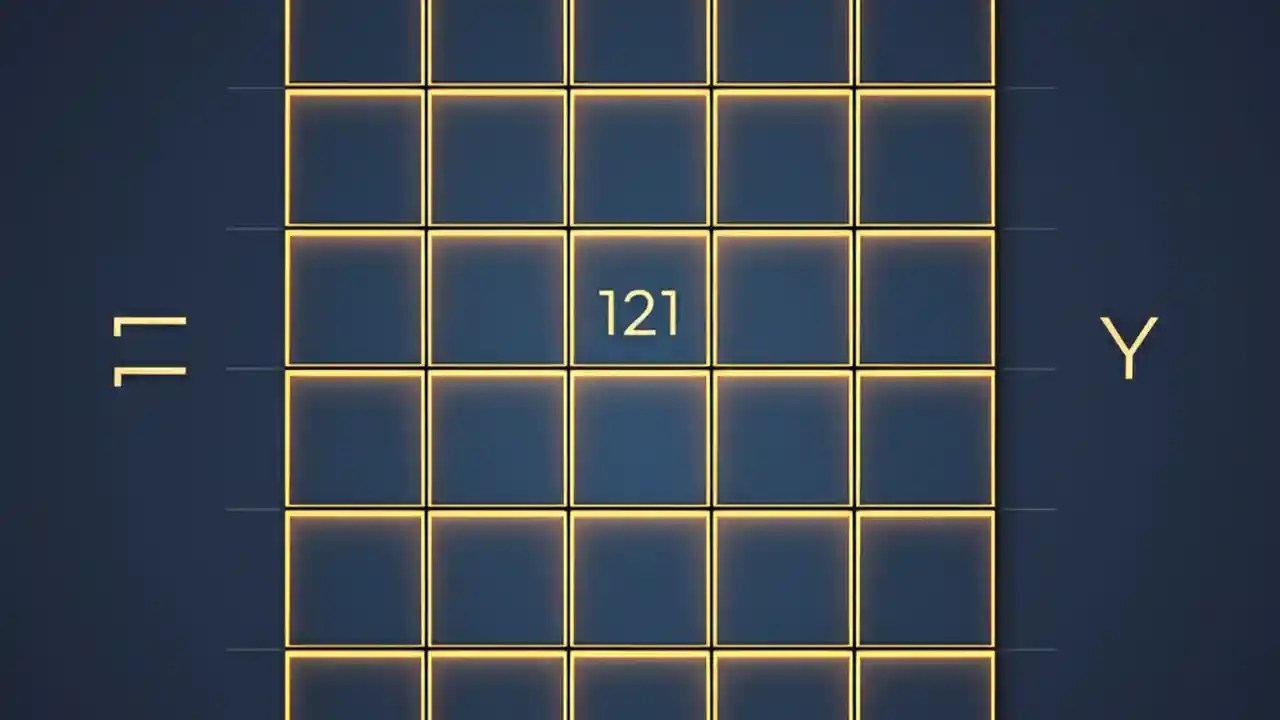 11

121

Y