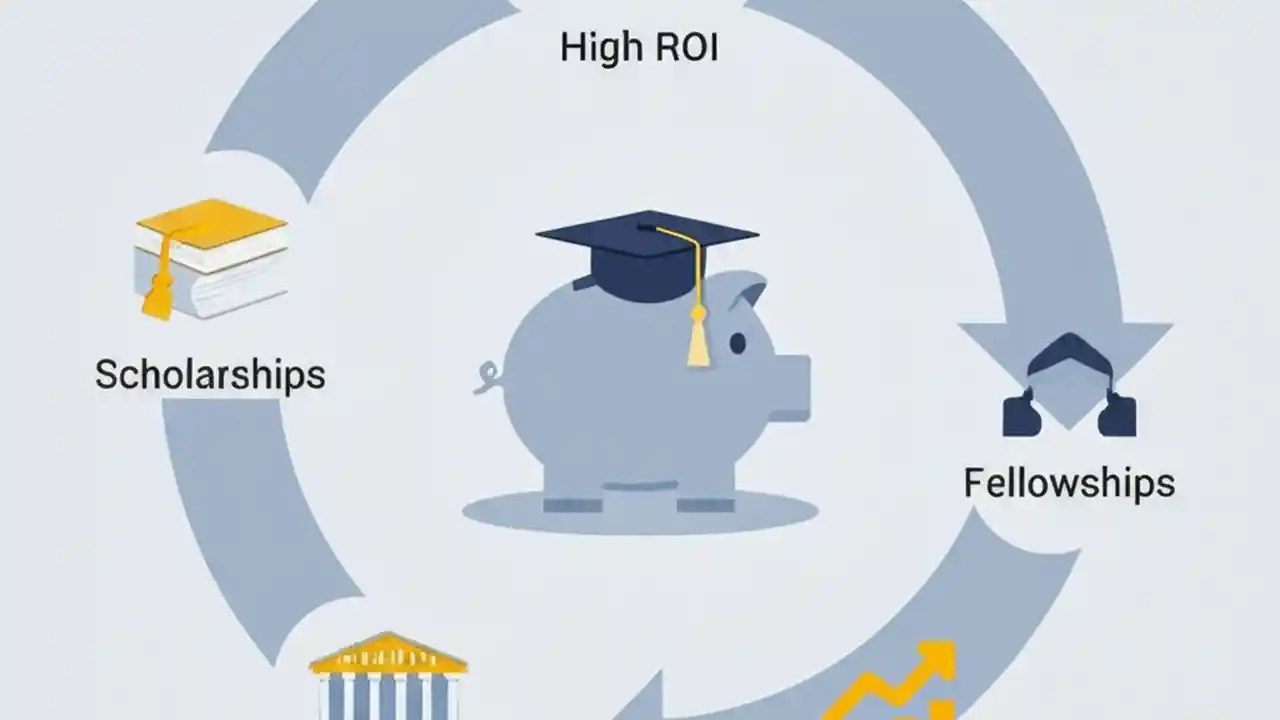 High ROI

Scholarships

Fellowships