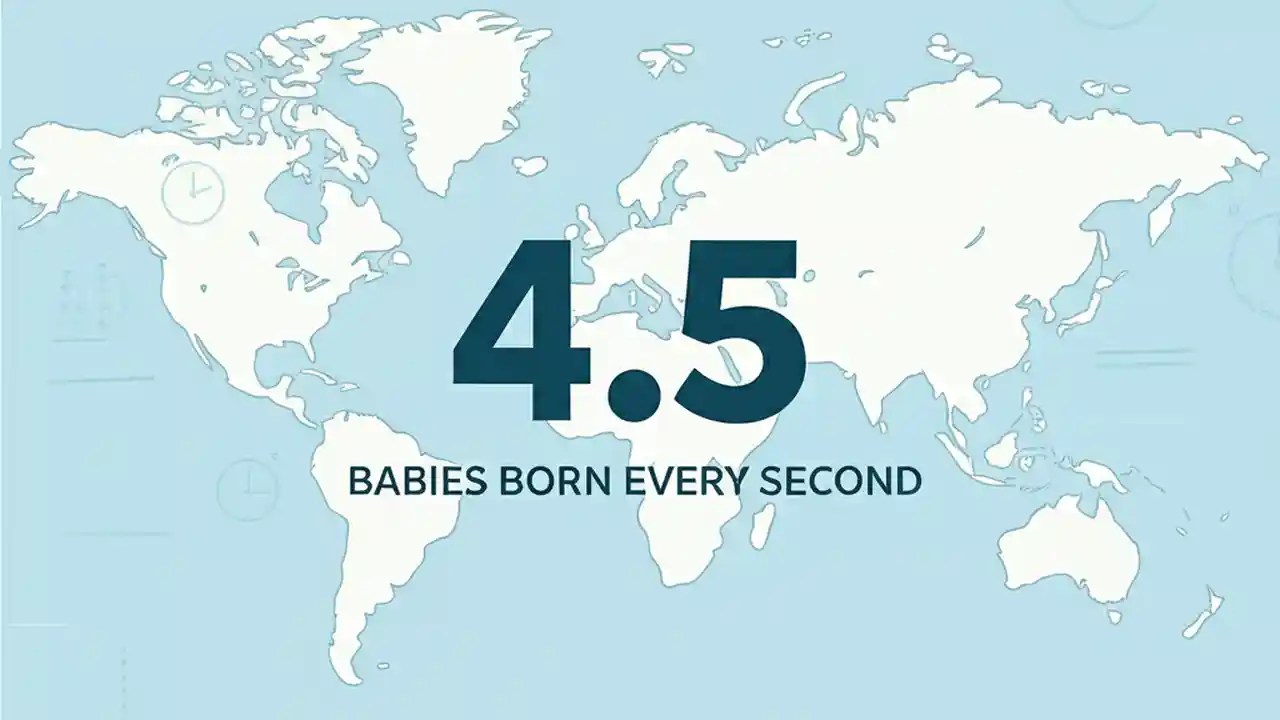 4.5

BABIES BORN EVERY SECOND