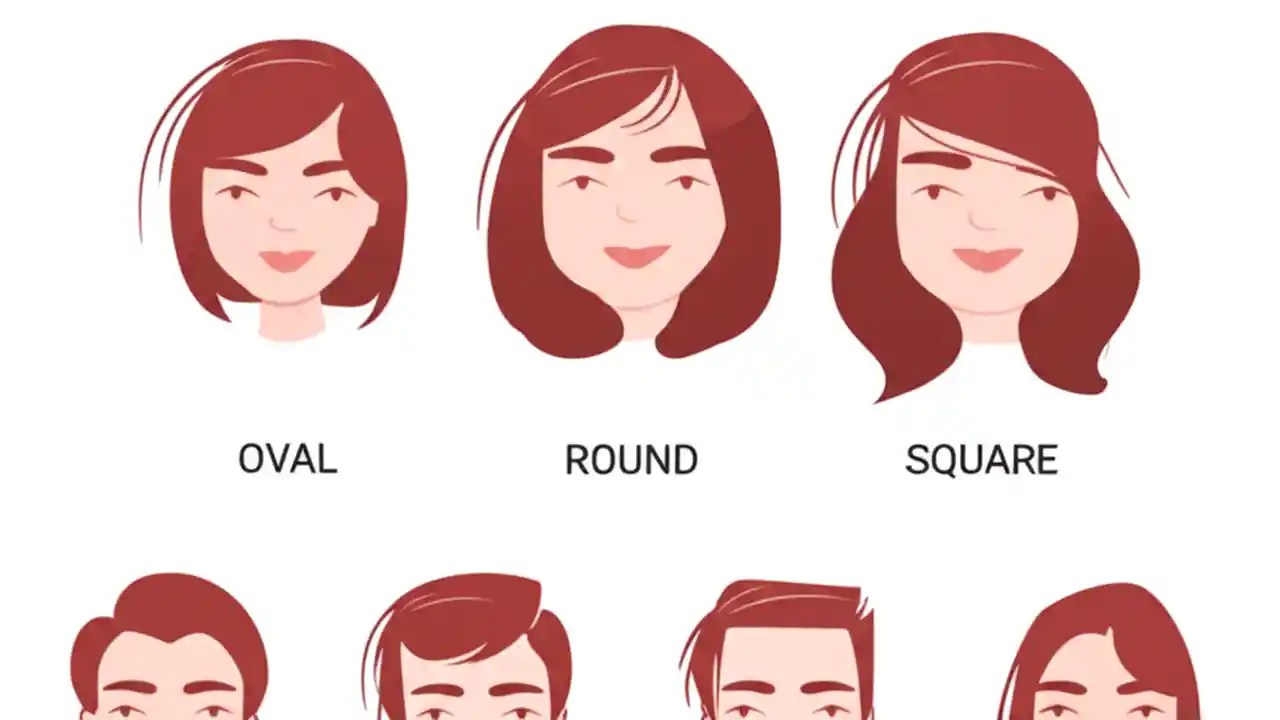 OVAL

ROUND

SQUARE